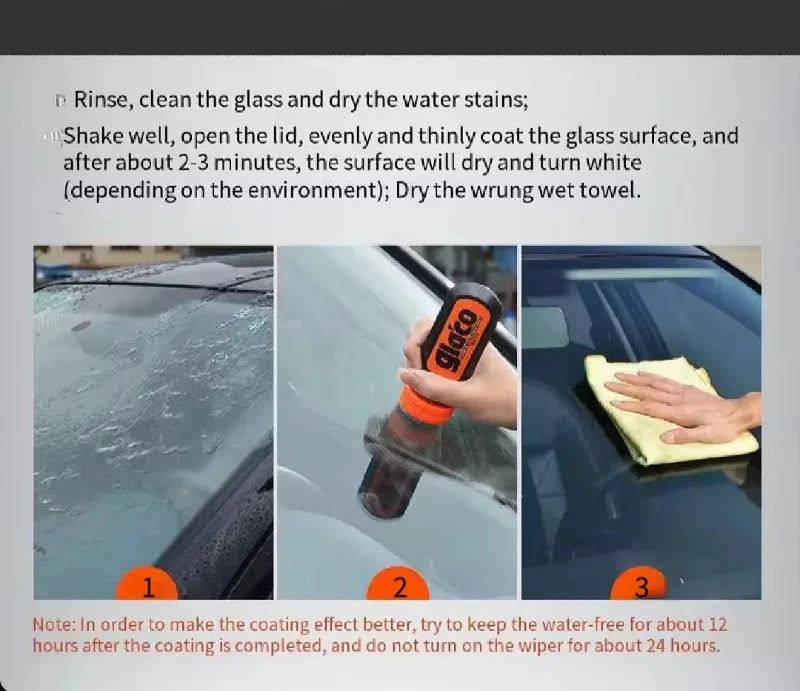 Rinse, clean the glass and dry the water stains;

Shake well, open the lid, evenly and thinly coat the glass surface, and after about 2-3 minutes, the surface will dry and turn white (depending on the environment); Dry the wrung wet towel.

glaco

1

2

3

Note: In order to make the coating effect better, try to keep the water-free for about 12 hours after the coating is completed, and do not turn on the wiper for about 24 hours.