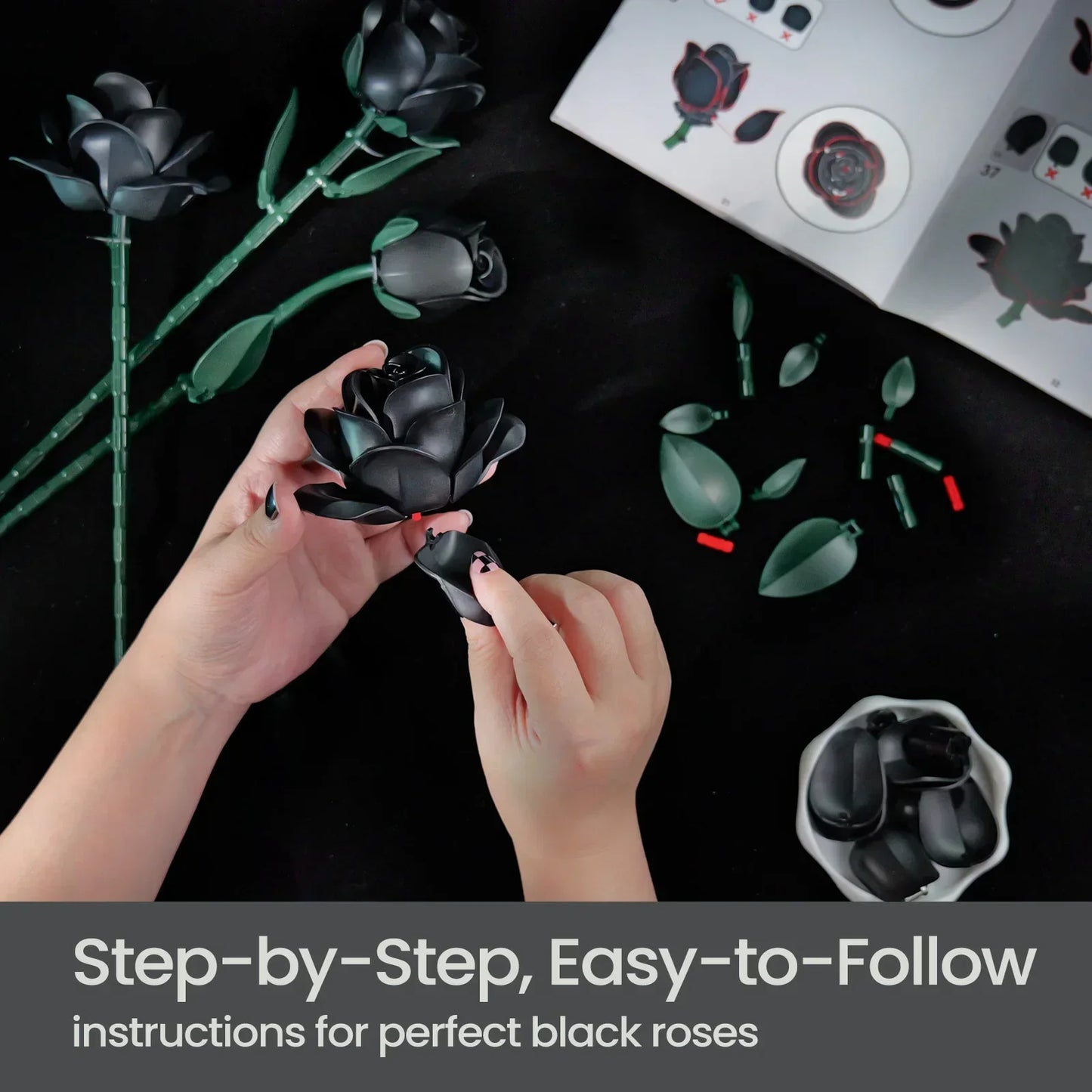 37

Step-by-Step, Easy-to-Follow
instructions for perfect black roses