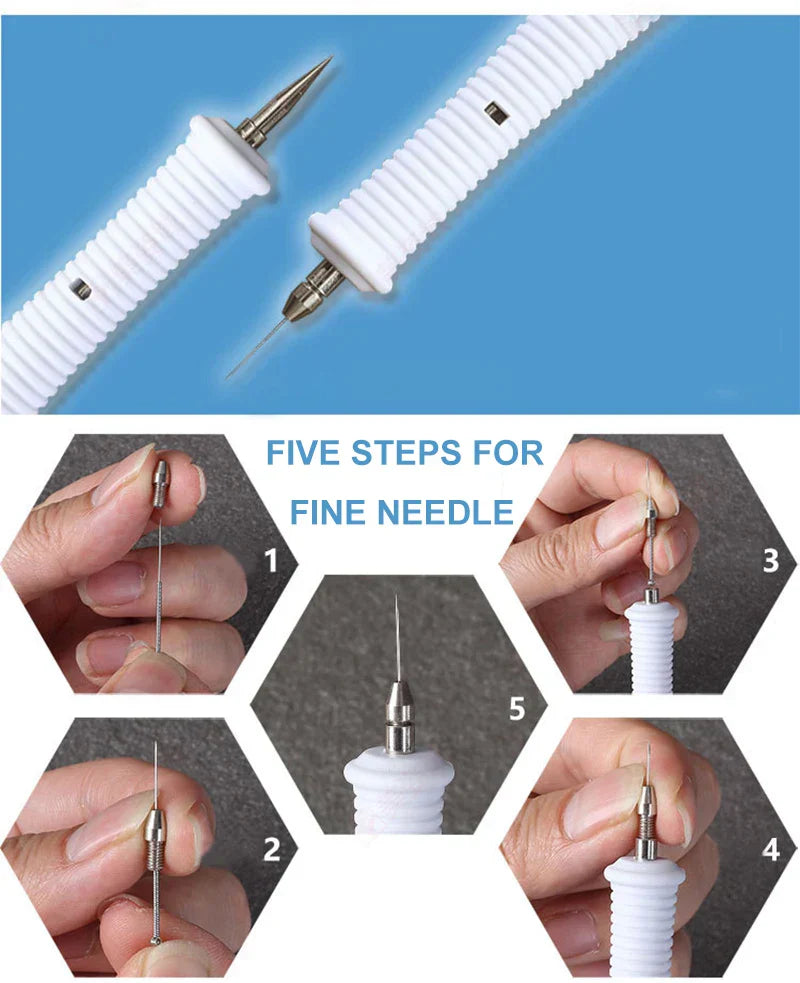 FIVE STEPS FOR FINE NEEDLE

1

3

5

2

4