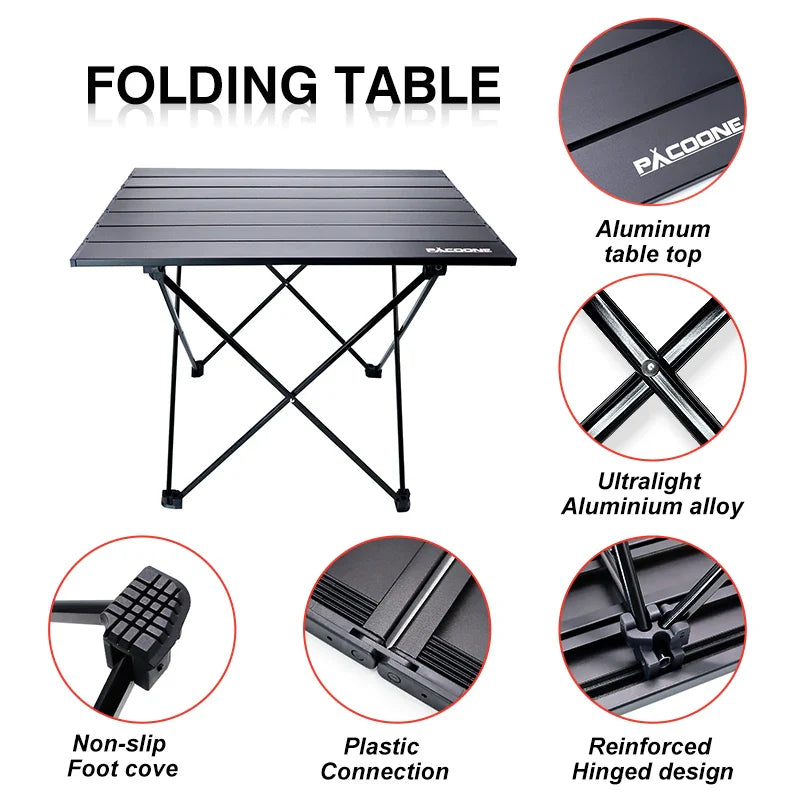 FOLDING TABLE

PACOONE

PACOONE

Aluminum table top

Ultralight Aluminium alloy

Non-slip Foot cove

Plastic Connection

Reinforced Hinged design