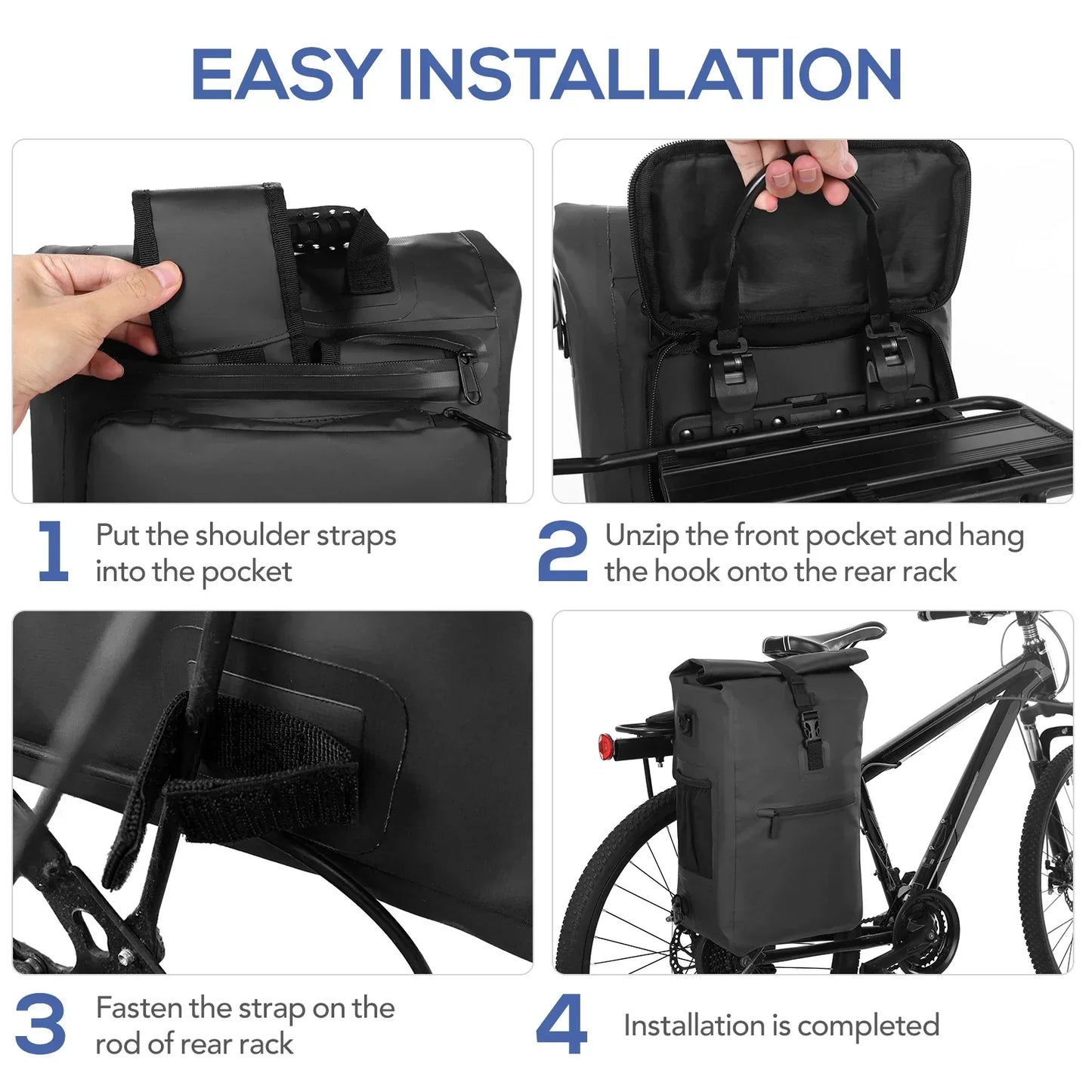 EASY INSTALLATION

1 Put the shoulder straps into the pocket

2 Unzip the front pocket and hang the hook onto the rear rack

3 Fasten the strap on the rod of rear rack

4 Installation is completed