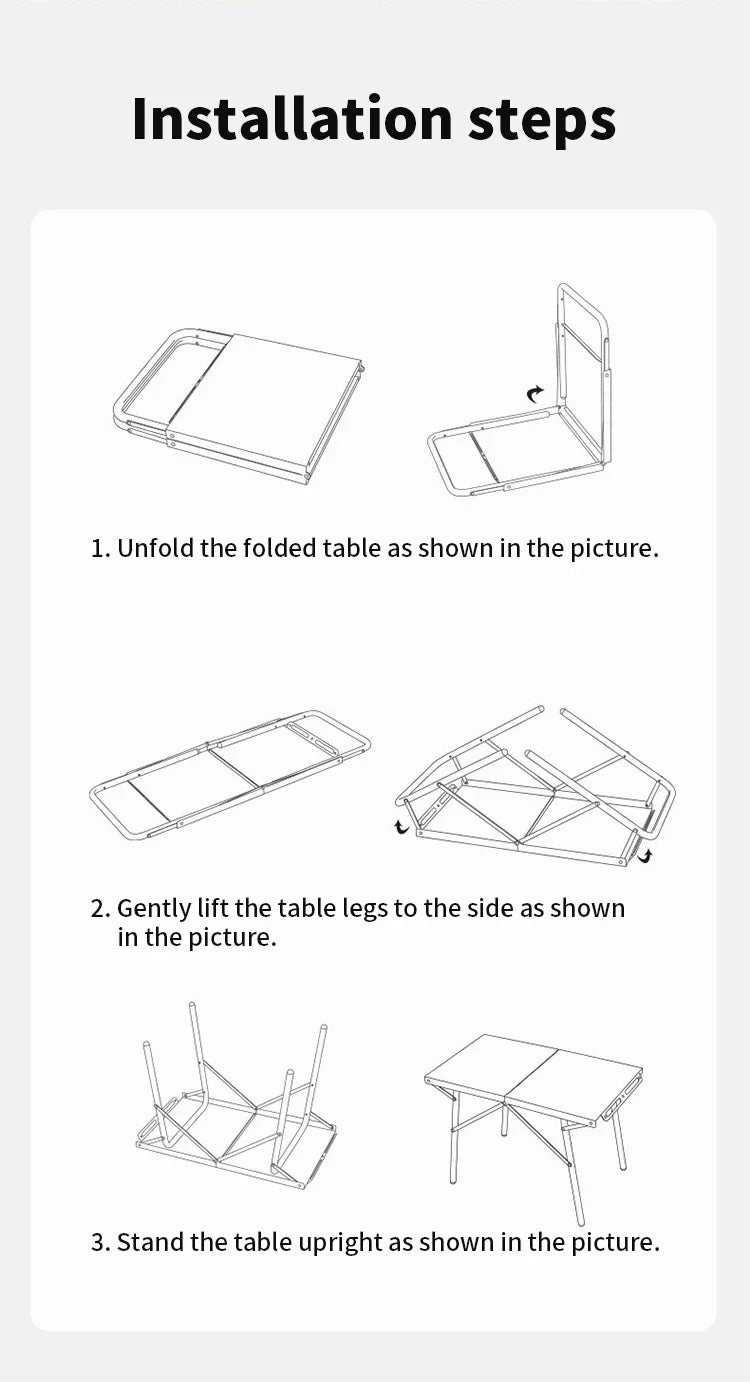 Installation steps

1. Unfold the folded table as shown in the picture.

2. Gently lift the table legs to the side as shown in the picture.

3. Stand the table upright as shown in the picture.