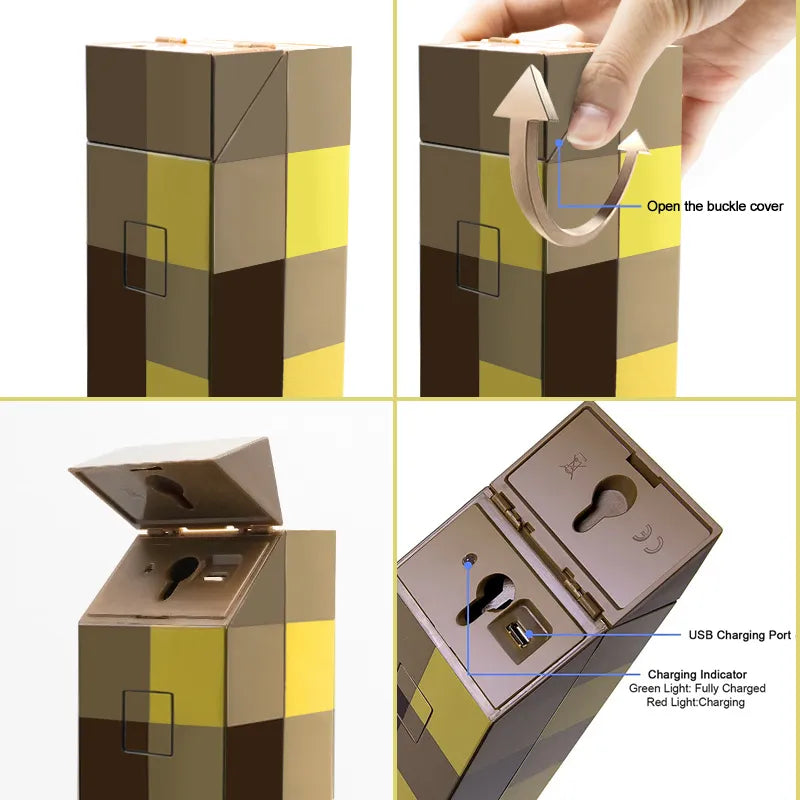 Open the buckle cover

USB Charging Port

Charging Indicator
Green Light: Fully Charged
Red Light:Charging