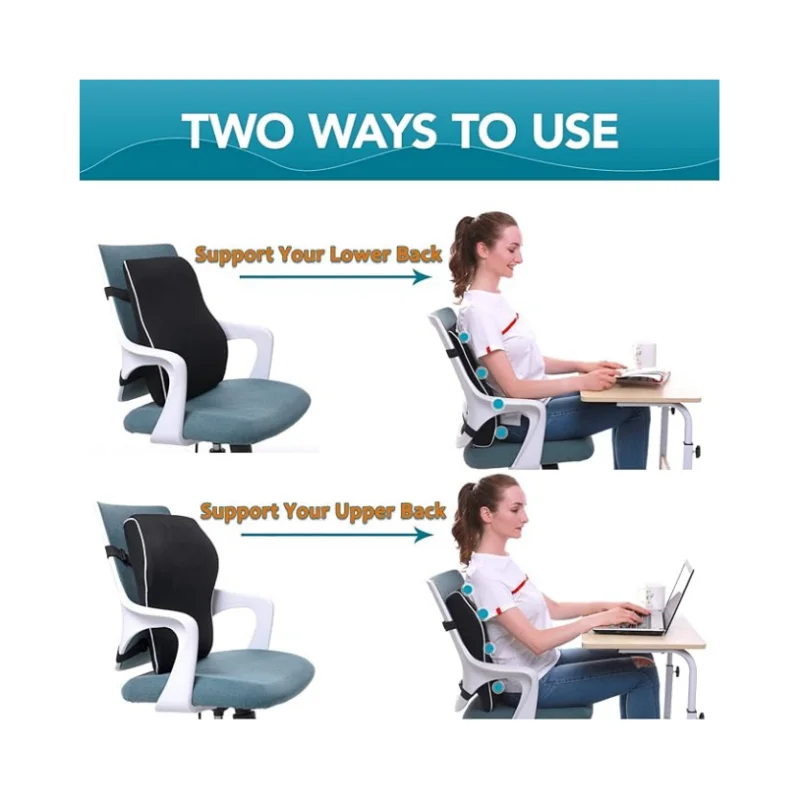 TWO WAYS TO USE

Support Your Lower Back

Support Your Upper Back