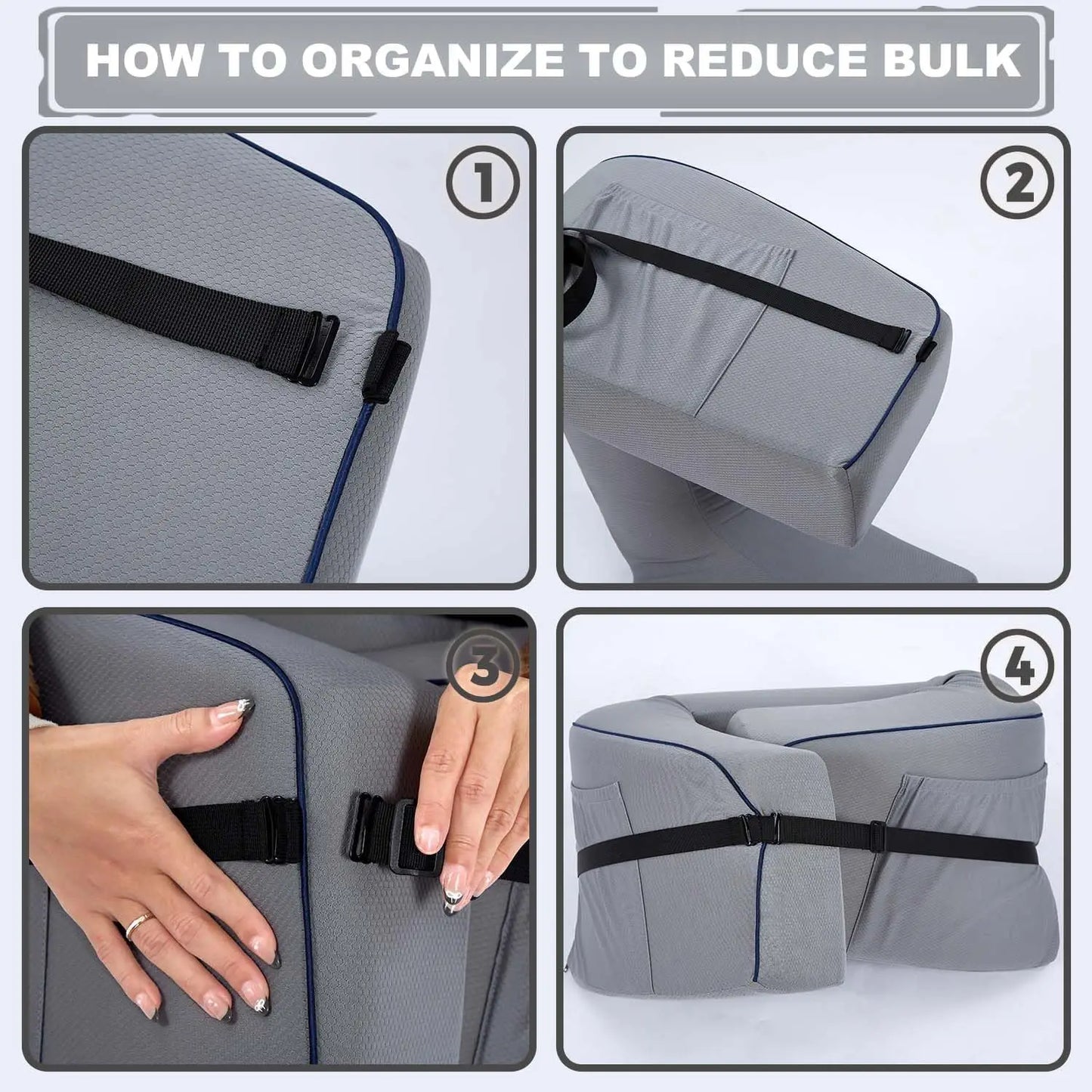 HOW TO ORGANIZE TO REDUCE BULK

1

2

3

4