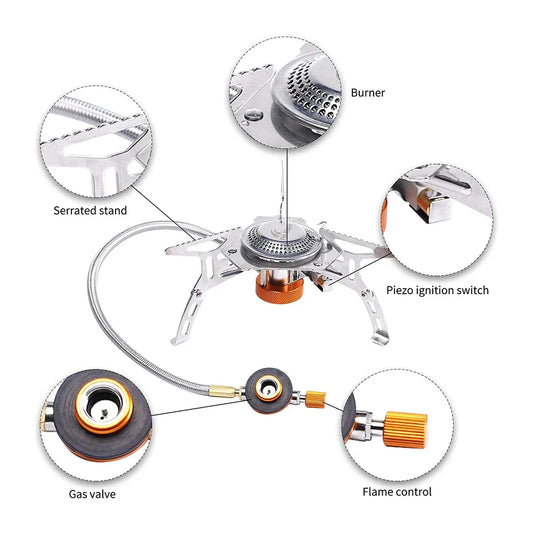 Burner

Serrated stand

Piezo ignition switch

Gas valve

Flame control