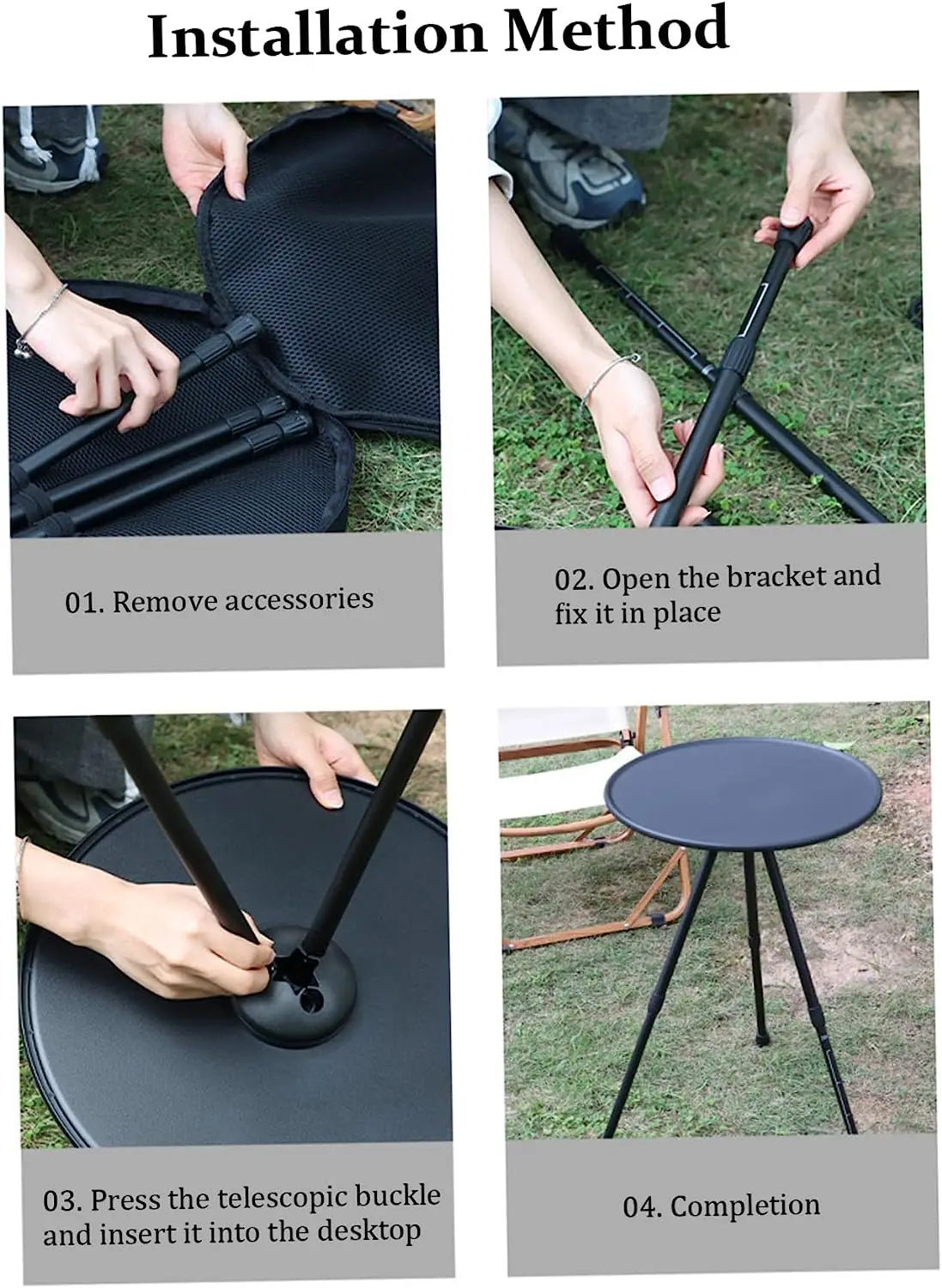 Installation Method

01. Remove accessories

02. Open the bracket and fix it in place

03. Press the telescopic buckle and insert it into the desktop

04. Completion