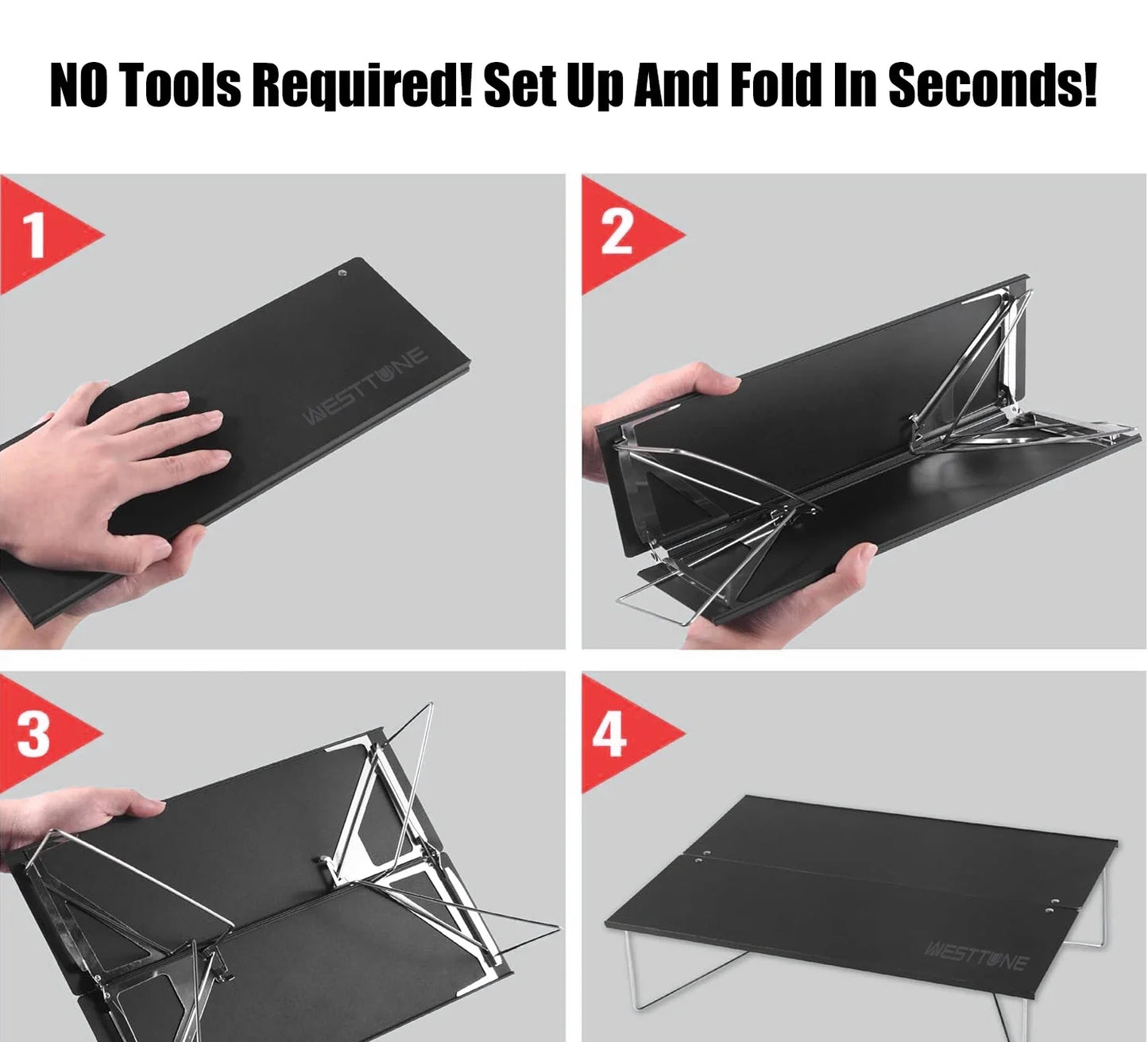 NO Tools Required! Set Up And Fold In Seconds!

1

WESTTUNE

2

3

4

WESTTUNE