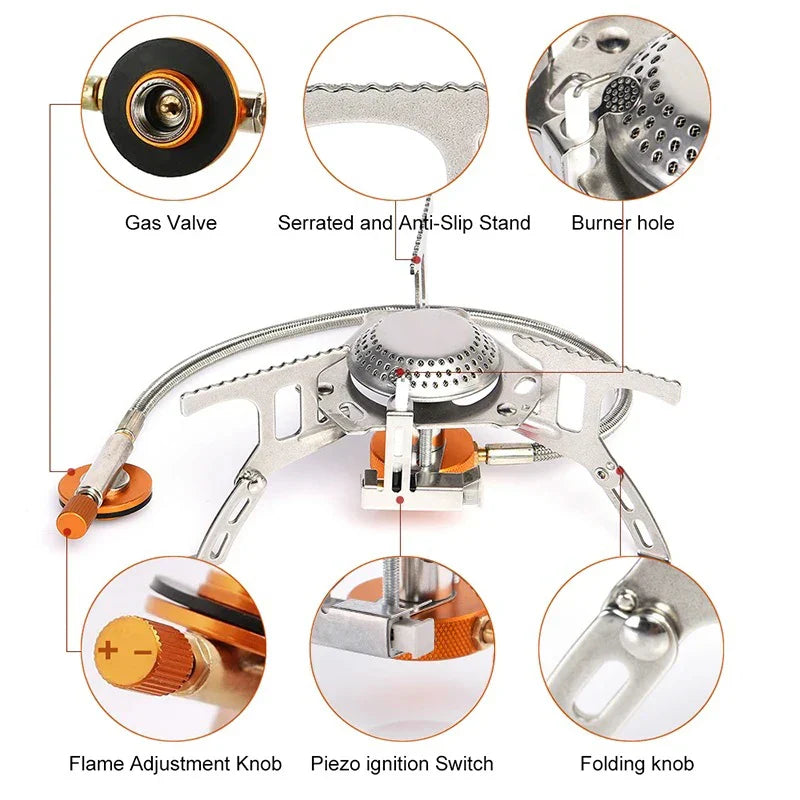 Gas Valve

Serrated and Anti-Slip Stand

Burner hole

+ −

Flame Adjustment Knob

Piezo ignition Switch

Folding knob