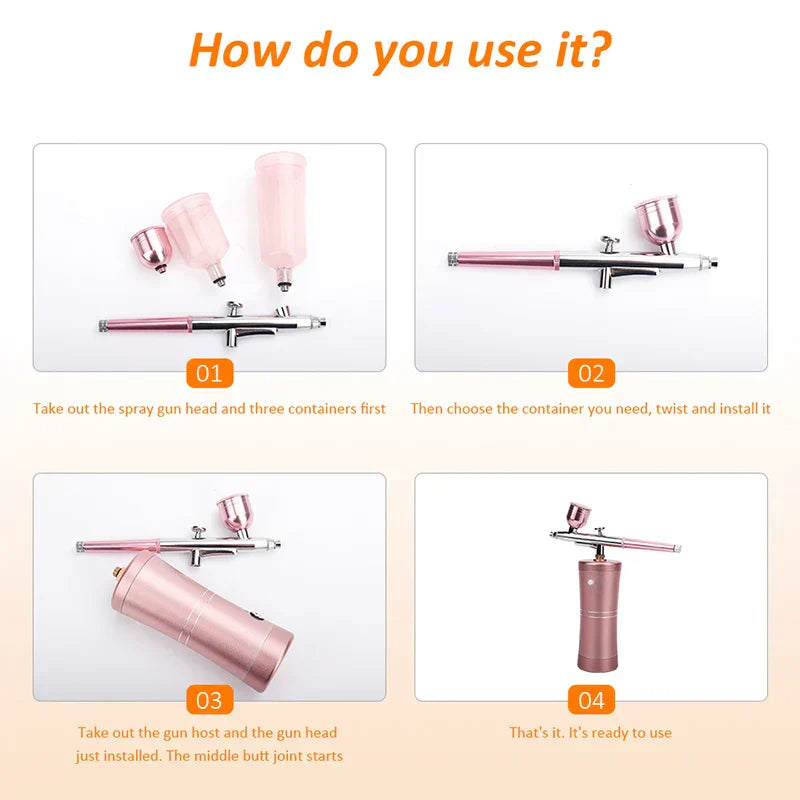 How do you use it?

01

Take out the spray gun head and three containers first

02

Then choose the container you need, twist and install it

03

Take out the gun host and the gun head just installed. The middle butt joint starts

04

That's it. It's ready to use