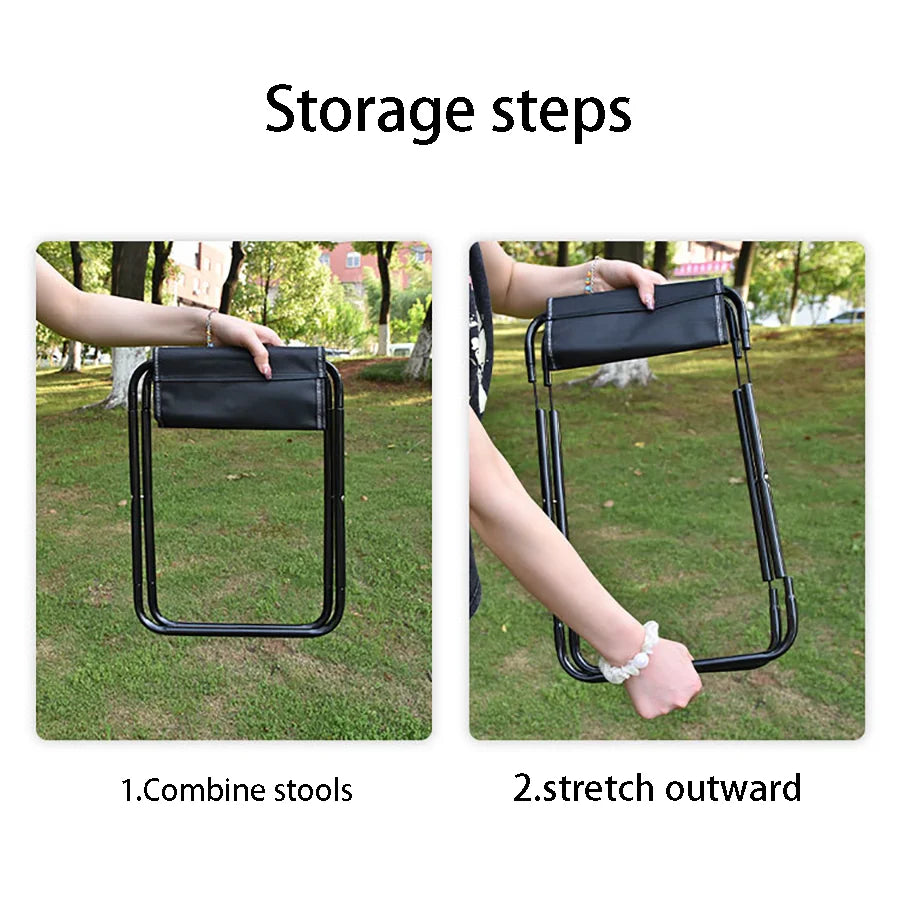 Storage steps

1.Combine stools

2.stretch outward