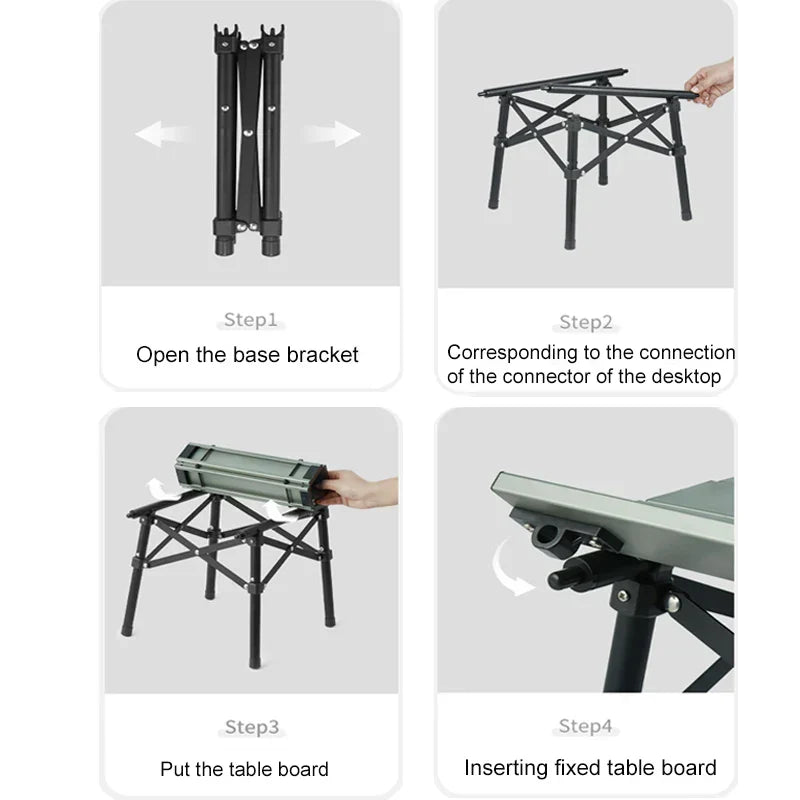 Step1
Open the base bracket

Step2
Corresponding to the connection of the connector of the desktop

Step3
Put the table board

Step4
Inserting fixed table board