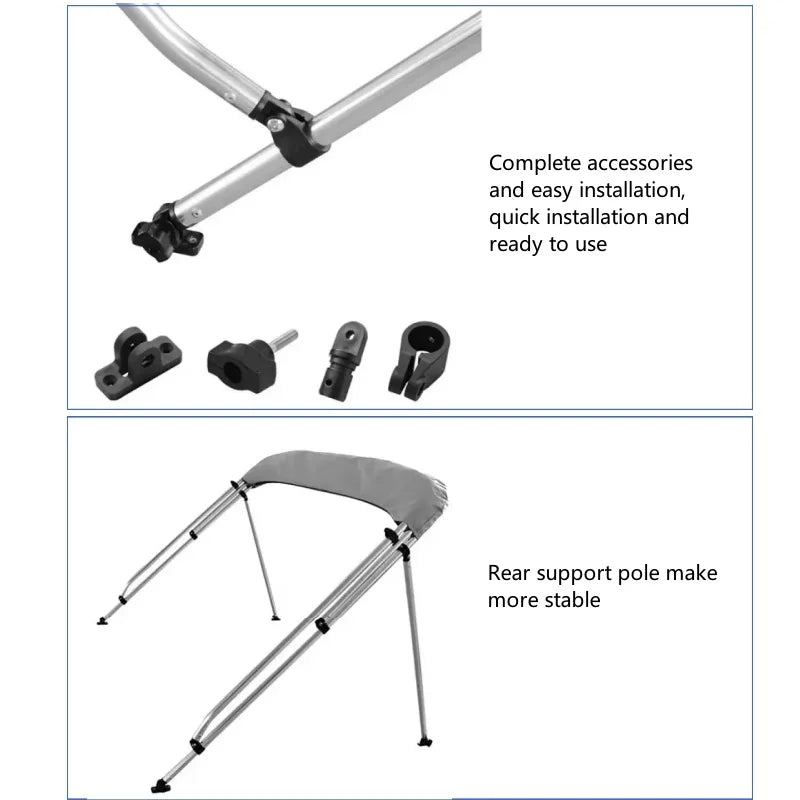 Complete accessories and easy installation, quick installation and ready to use

Rear support pole make more stable