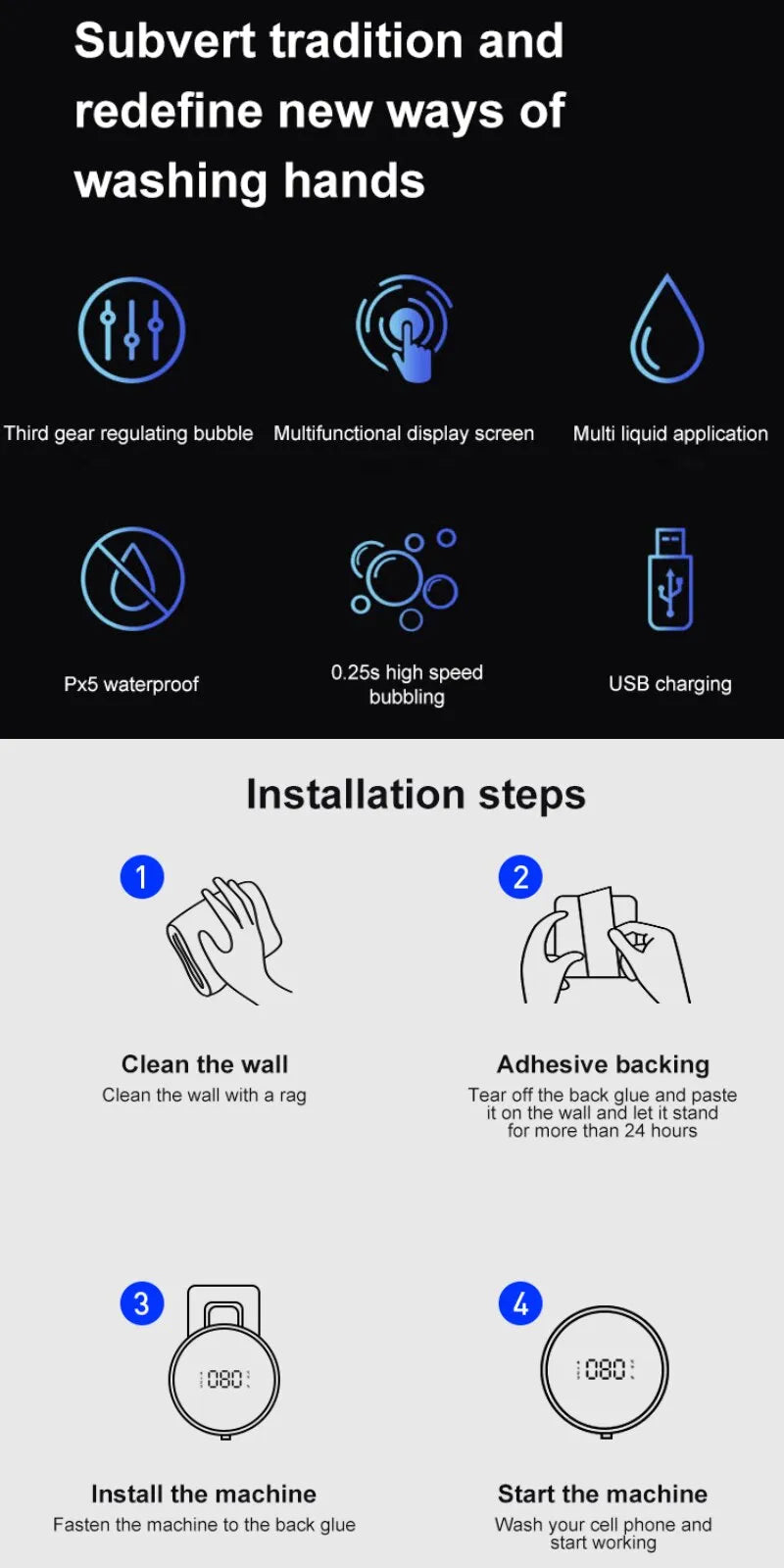 Subvert tradition and redefine new ways of washing hands

Third gear regulating bubble

Multifunctional display screen

Multi liquid application

Px5 waterproof

0.25s high speed bubbling

USB charging

Installation steps

1

Clean the wall
Clean the wall with a rag

2

Adhesive backing
Tear off the back glue and paste it on the wall and let it stand for more than 24 hours

3

080

Install the machine
Fasten the machine to the back glue

4

080

Start the machine
Wash your cell phone and start working