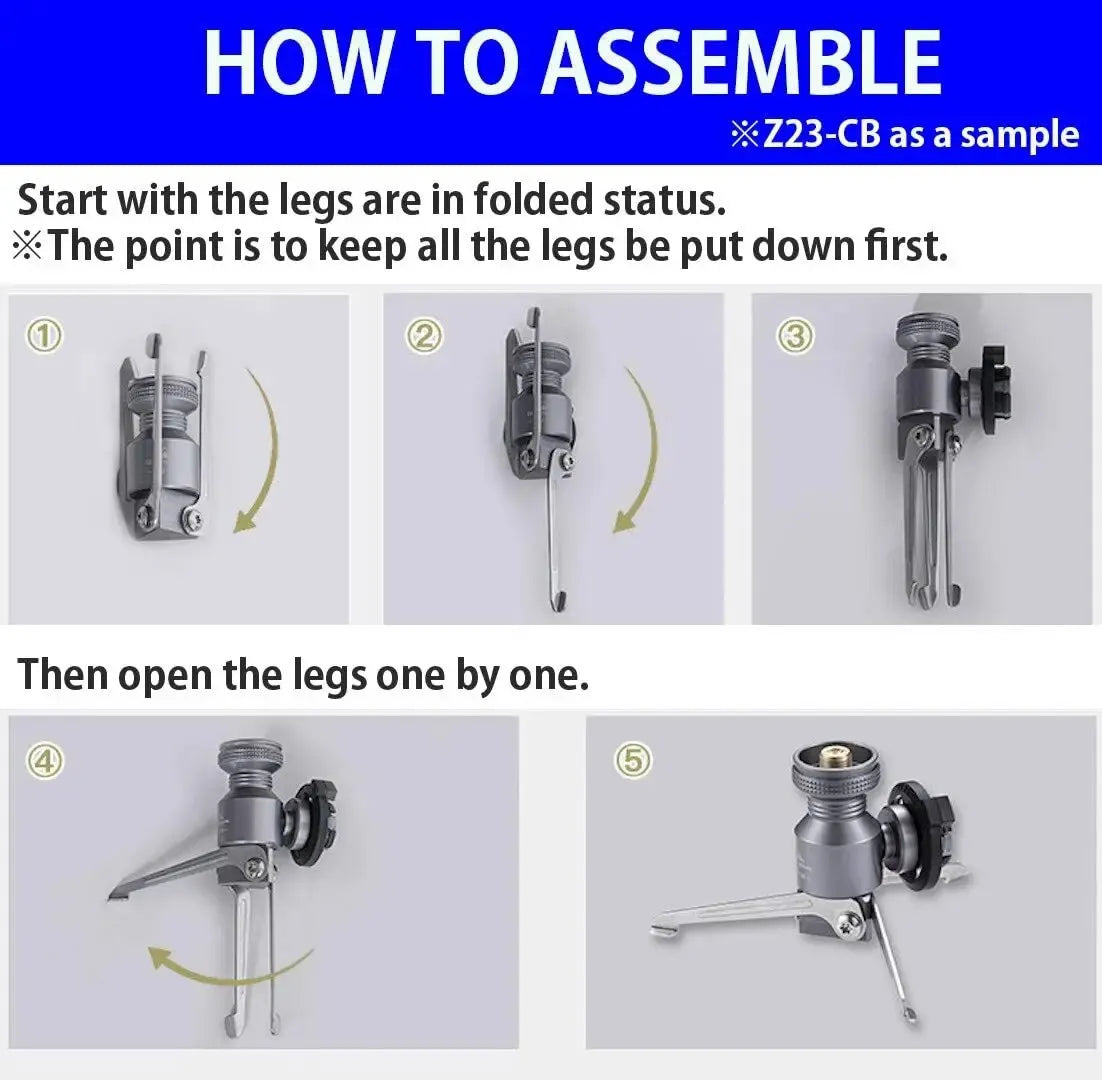 HOW TO ASSEMBLE

※Z23-CB as a sample

Start with the legs are in folded status.
※The point is to keep all the legs be put down first.

①

②

③

Then open the legs one by one.

④

⑤