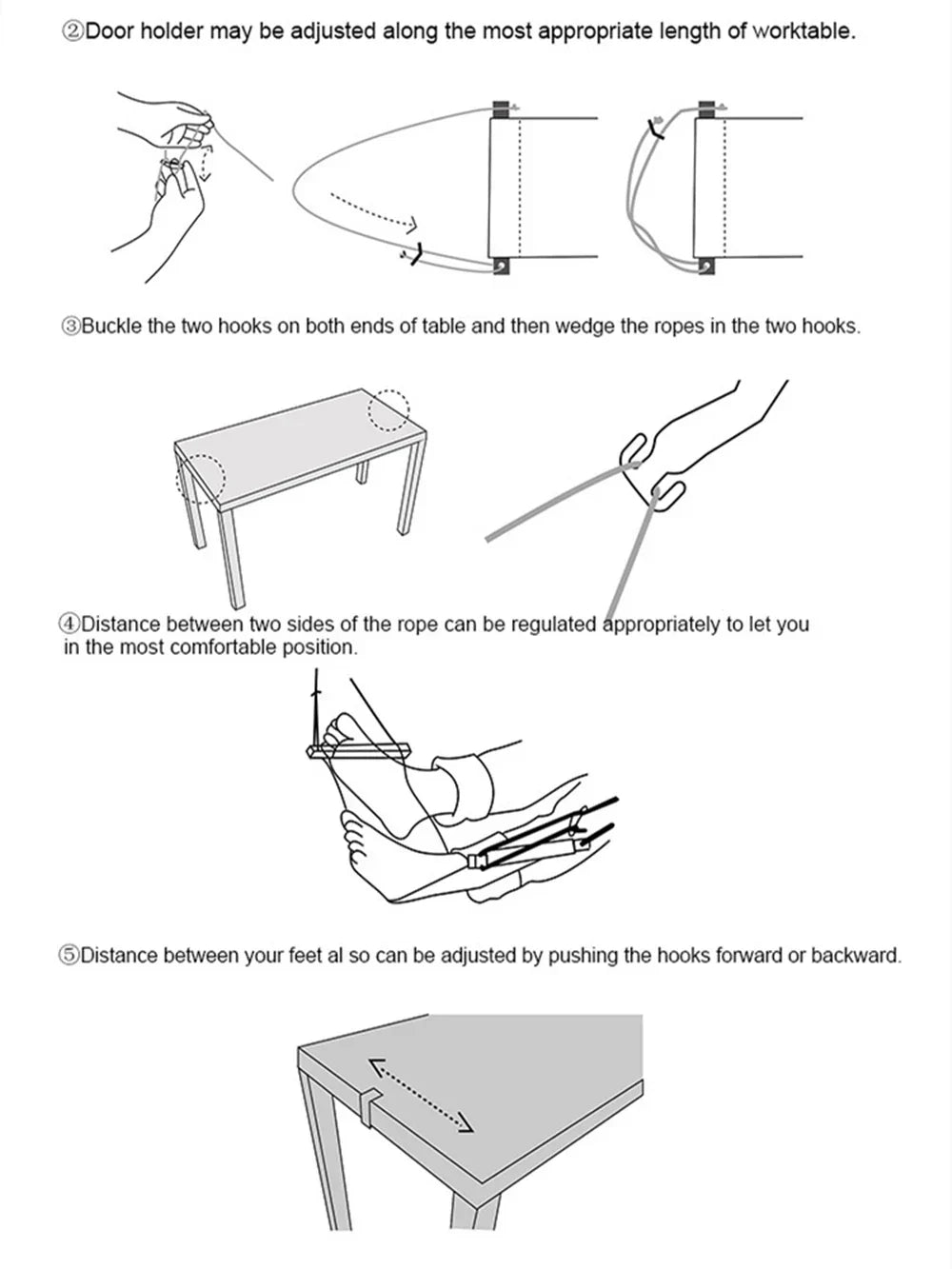 ②Door holder may be adjusted along the most appropriate length of worktable.

③Buckle the two hooks on both ends of table and then wedge the ropes in the two hooks.

④Distance between two sides of the rope can be regulated appropriately to let you in the most comfortable position.

⑤Distance between your feet al so can be adjusted by pushing the hooks forward or backward.