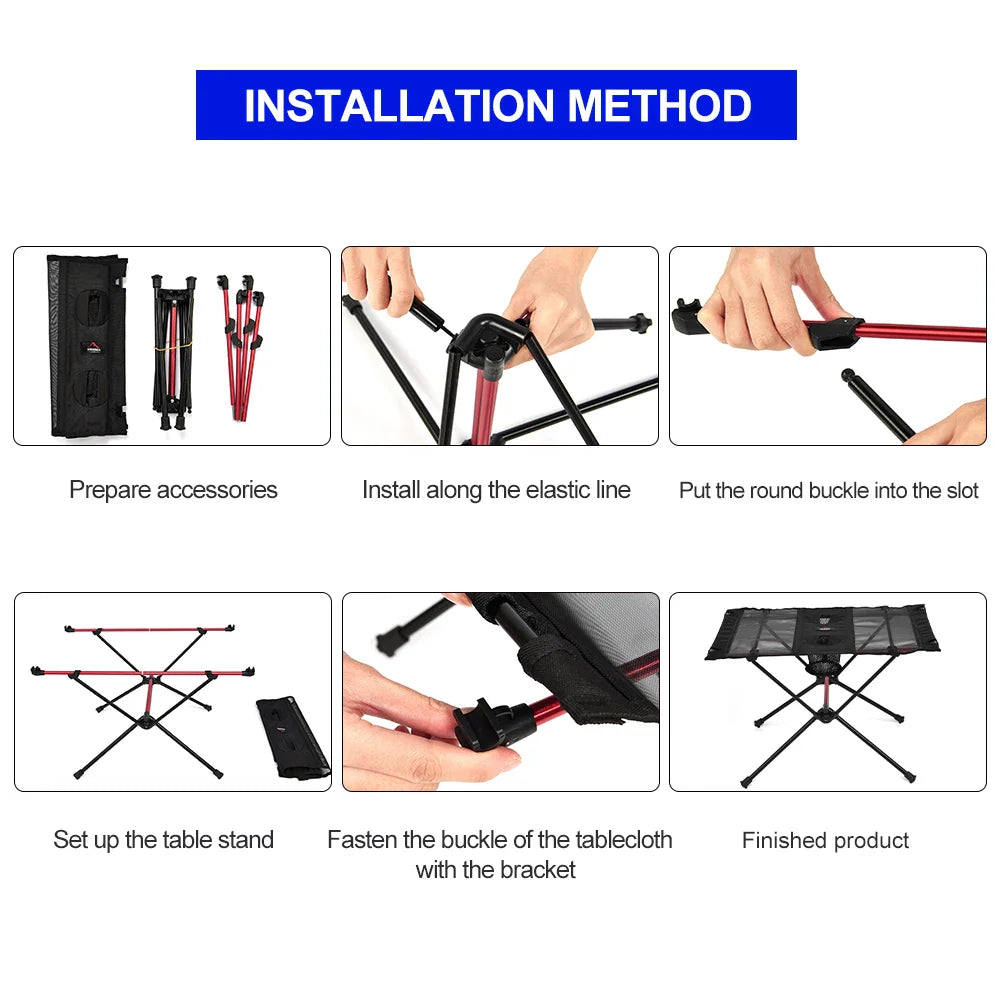 INSTALLATION METHOD

Prepare accessories

Install along the elastic line

Put the round buckle into the slot

Set up the table stand

Fasten the buckle of the tablecloth with the bracket

Finished product