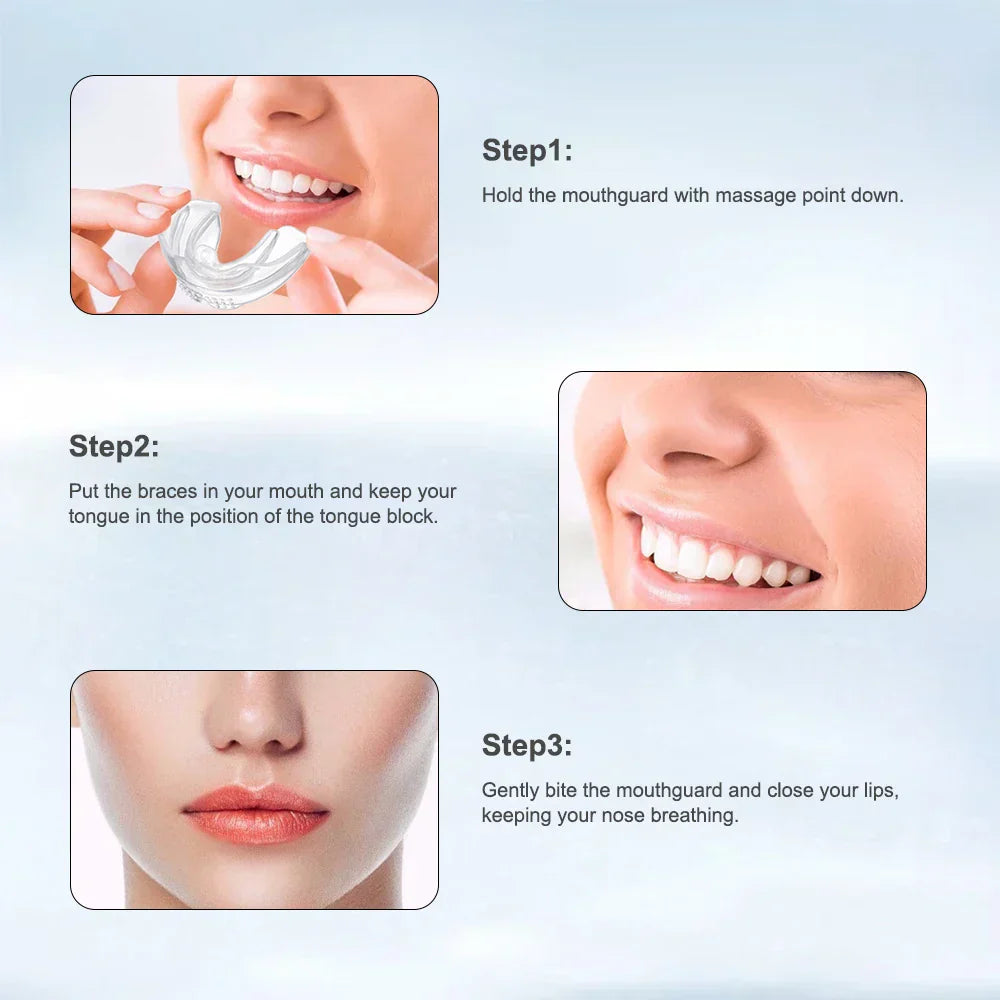 Step1:

Hold the mouthguard with massage point down.

Step2:

Put the braces in your mouth and keep your tongue in the position of the tongue block.

Step3:

Gently bite the mouthguard and close your lips, keeping your nose breathing.