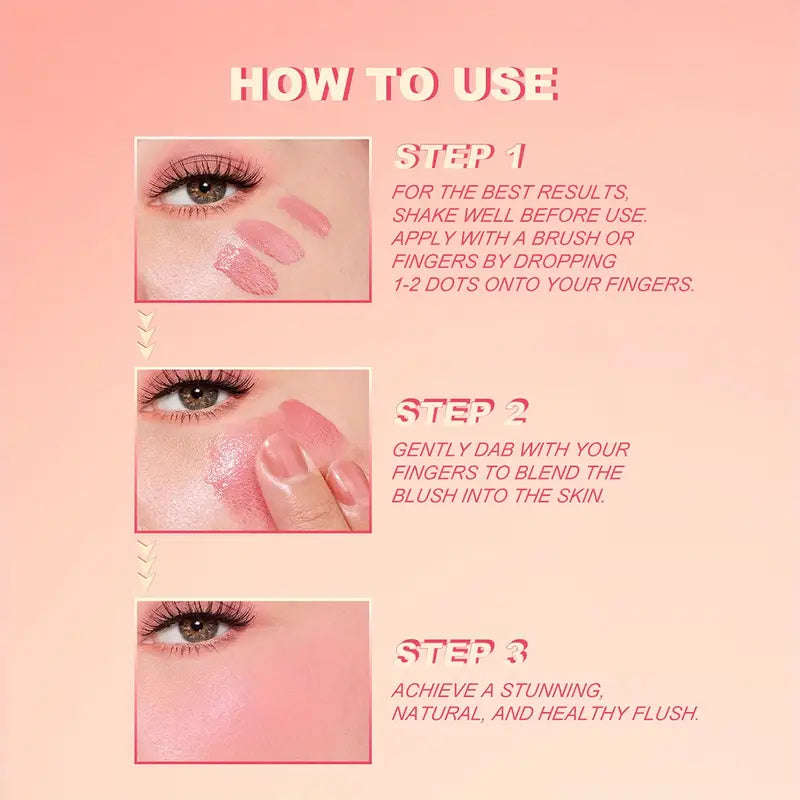 HOW TO USE

STEP 1

FOR THE BEST RESULTS, SHAKE WELL BEFORE USE. APPLY WITH A BRUSH OR FINGERS BY DROPPING 1-2 DOTS ONTO YOUR FINGERS.

STEP 2

GENTLY DAB WITH YOUR FINGERS TO BLEND THE BLUSH INTO THE SKIN.

STEP 3

ACHIEVE A STUNNING, NATURAL, AND HEALTHY FLUSH.