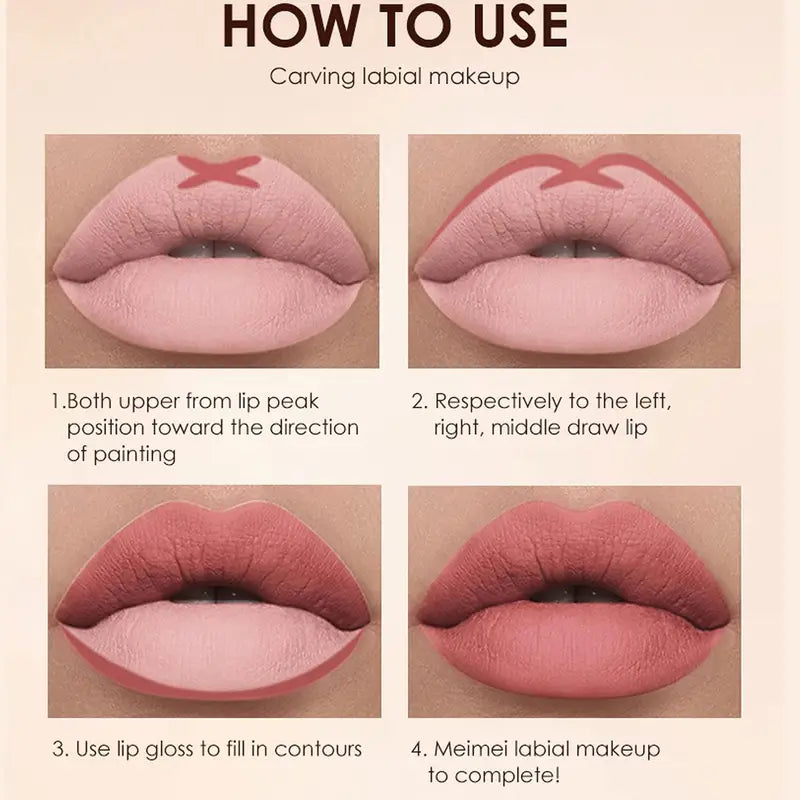 HOW TO USE

Carving labial makeup

1.Both upper from lip peak position toward the direction of painting

2. Respectively to the left, right, middle draw lip

3. Use lip gloss to fill in contours

4. Meimei labial makeup to complete!