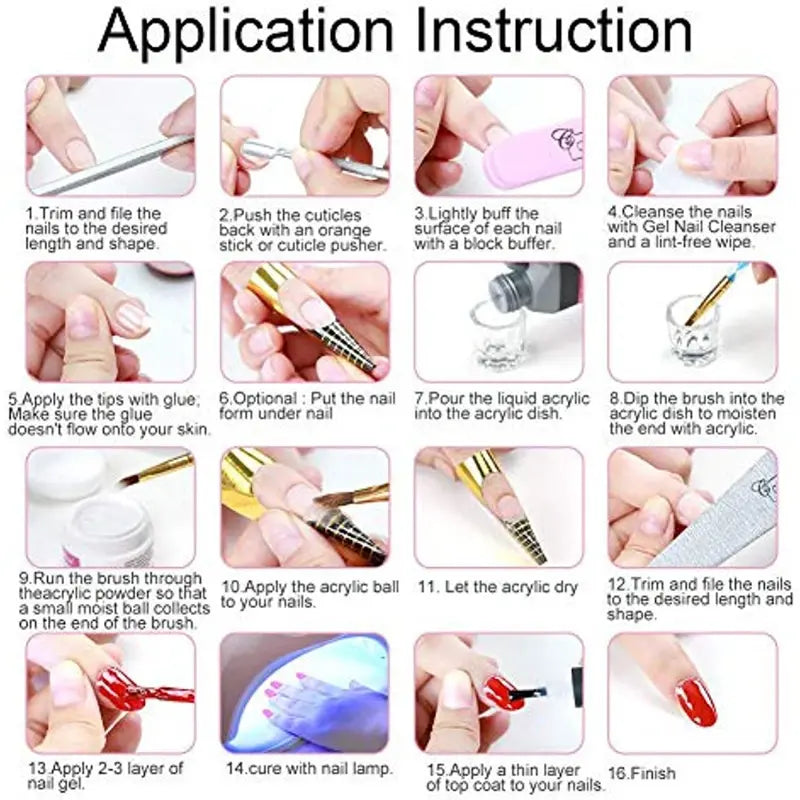 Application Instruction

1.Trim and file the nails to the desired length and shape.

2.Push the cuticles back with an orange stick or cuticle pusher.

3.Lightly buff the surface of each nail with a block buffer.

4.Cleanse the nails with Gel Nail Cleanser and a lint-free wipe.

5.Apply the tips with glue; Make sure the glue doesn't flow onto your skin.

6.Optional : Put the nail form under nail

7.Pour the liquid acrylic into the acrylic dish.

8.Dip the brush into the acrylic dish to moisten the end with acrylic.

9.Run the brush through theacrylic powder so that a small moist ball collects on the end of the brush.

10.Apply the acrylic ball to your nails.

11. Let the acrylic dry

12.Trim and file the nails to the desired length and shape.

13.Apply 2-3 layer of nail gel.

14.cure with nail lamp.

15.Apply a thin layer of top coat to your nails.

16.Finish