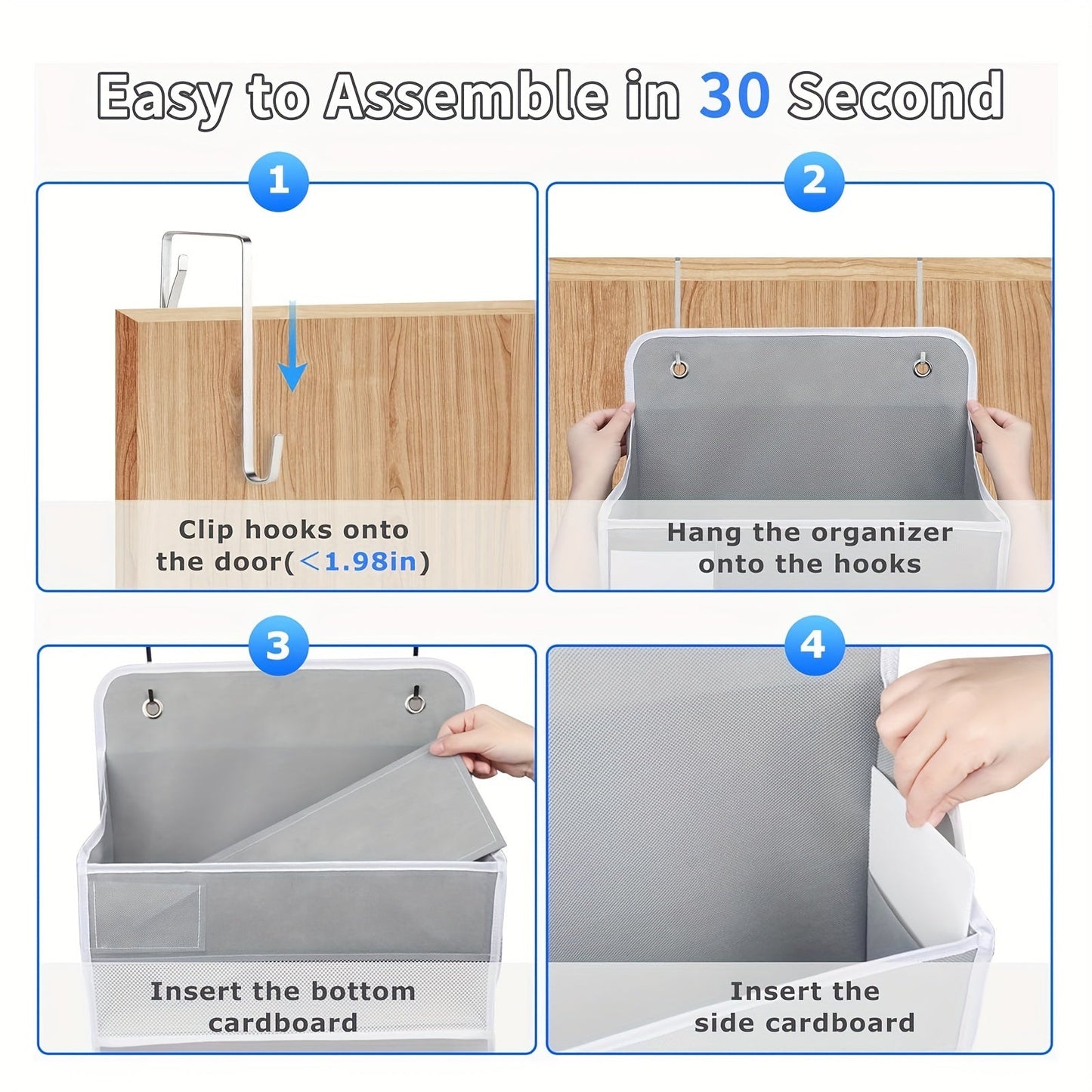 Easy to Assemble in 30 Second

1

Clip hooks onto the door(<1.98in)

2

Hang the organizer onto the hooks

3

Insert the bottom cardboard

4

Insert the side cardboard