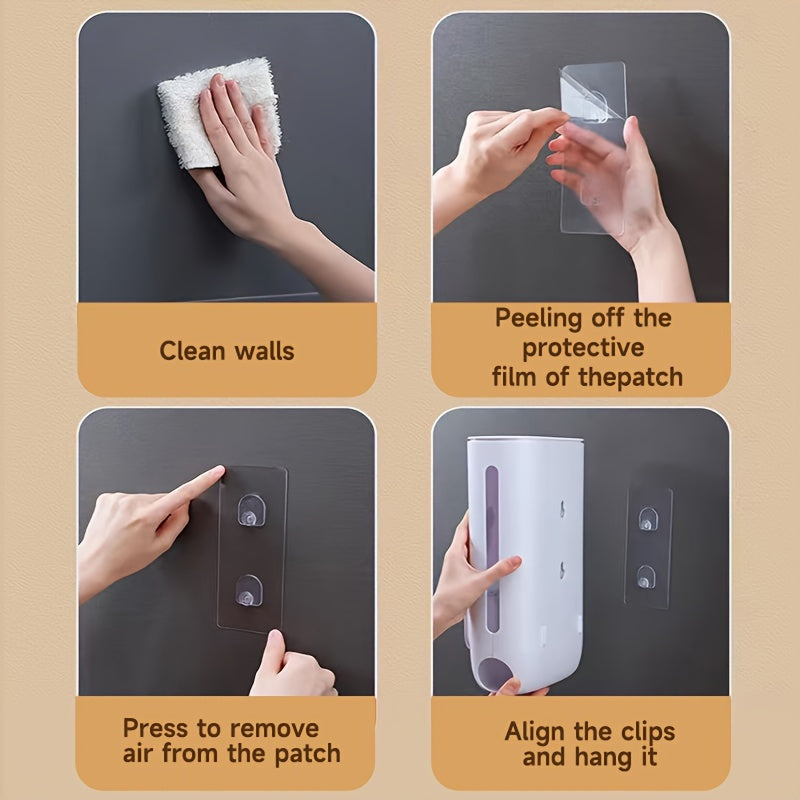 Clean walls

Peeling off the protective film of thepatch

Press to remove air from the patch

Align the clips and hang it