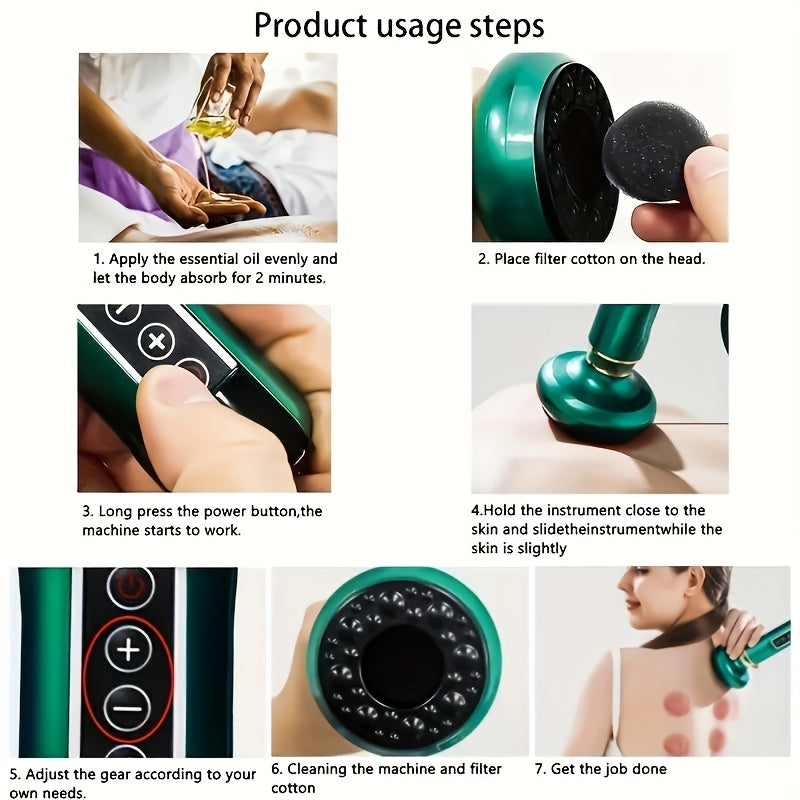 Product usage steps

1. Apply the essential oil evenly and let the body absorb for 2 minutes.

2. Place filter cotton on the head.

3. Long press the power button,the machine starts to work.

4.Hold the instrument close to the skin and slidetheinstrumentwhile the skin is slightly

5. Adjust the gear according to your own needs.

6. Cleaning the machine and filter cotton

7. Get the job done