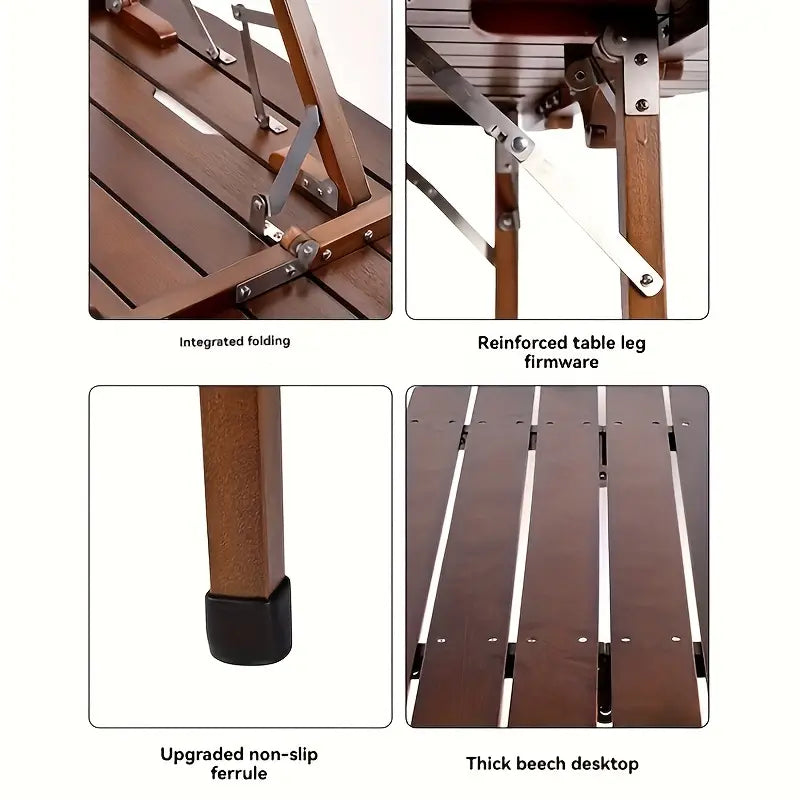 Integrated folding

Reinforced table leg firmware

Upgraded non-slip ferrule

Thick beech desktop