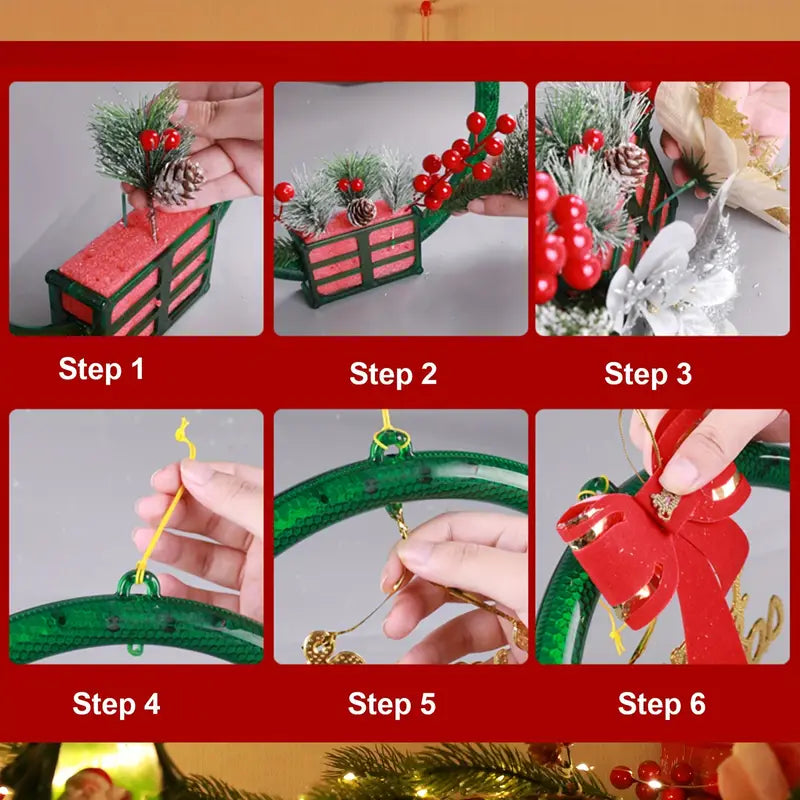 Step 1

Step 2

Step 3

Step 4

Step 5

Step 6