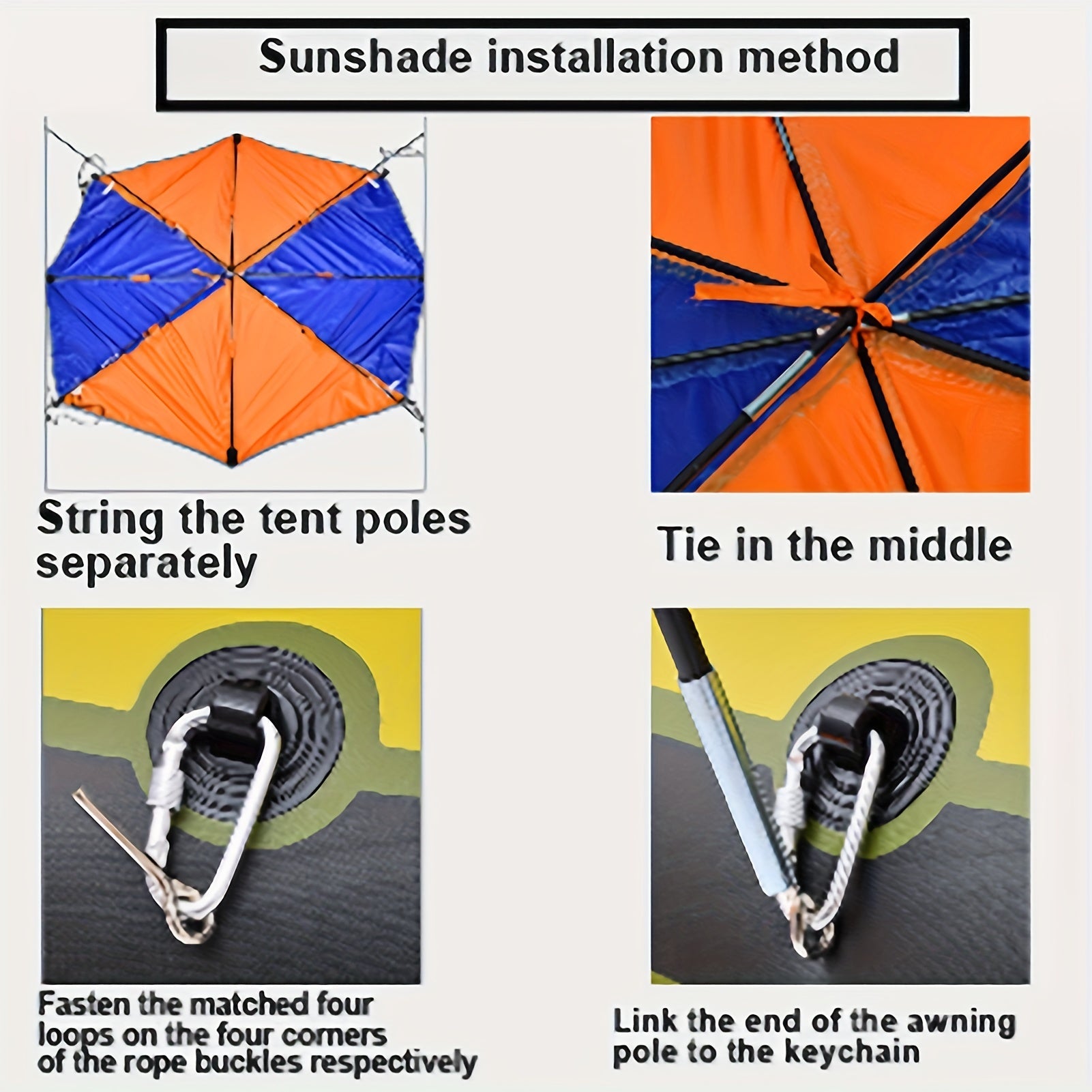 Sunshade installation method

String the tent poles separately

Tie in the middle

Fasten the matched four loops on the four corners of the rope buckles respectively

Link the end of the awning pole to the keychain