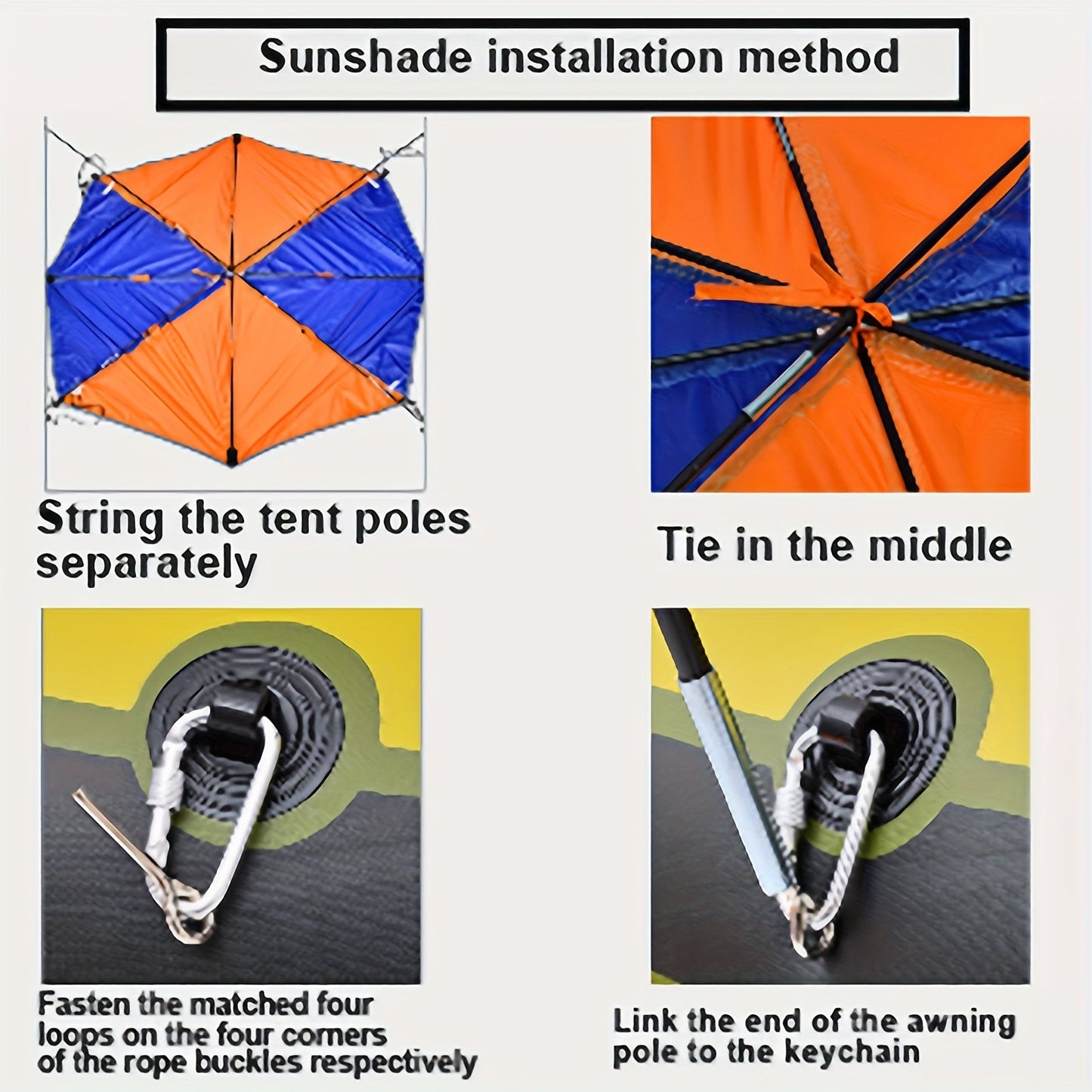 Sunshade installation method

String the tent poles separately

Tie in the middle

Fasten the matched four loops on the four corners of the rope buckles respectively

Link the end of the awning pole to the keychain