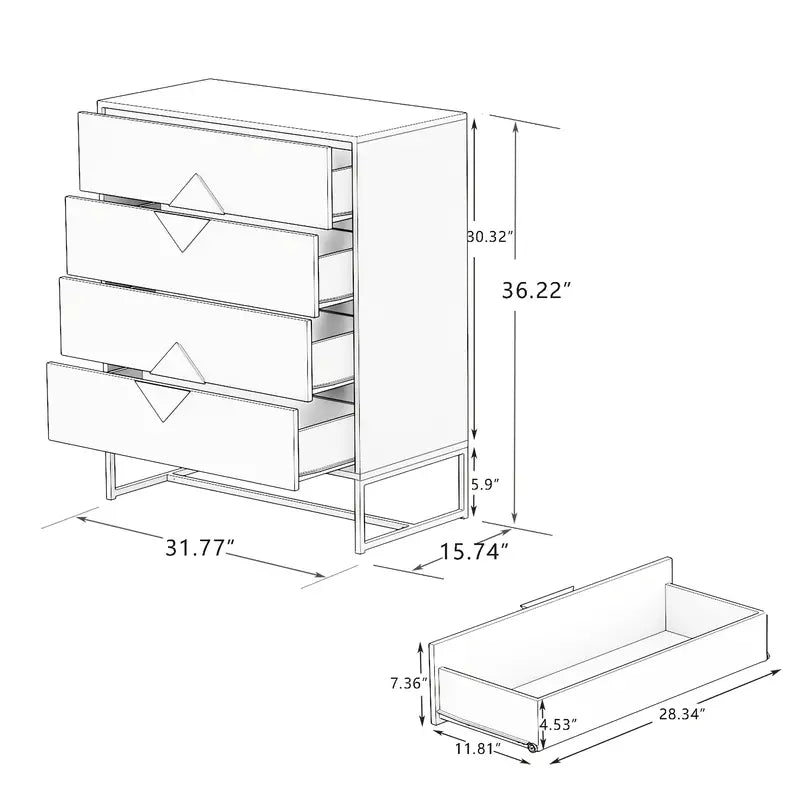 30.32″
36.22″
5.9″
31.77″
15.74″
7.36″
4.53″
28.34″
11.81″