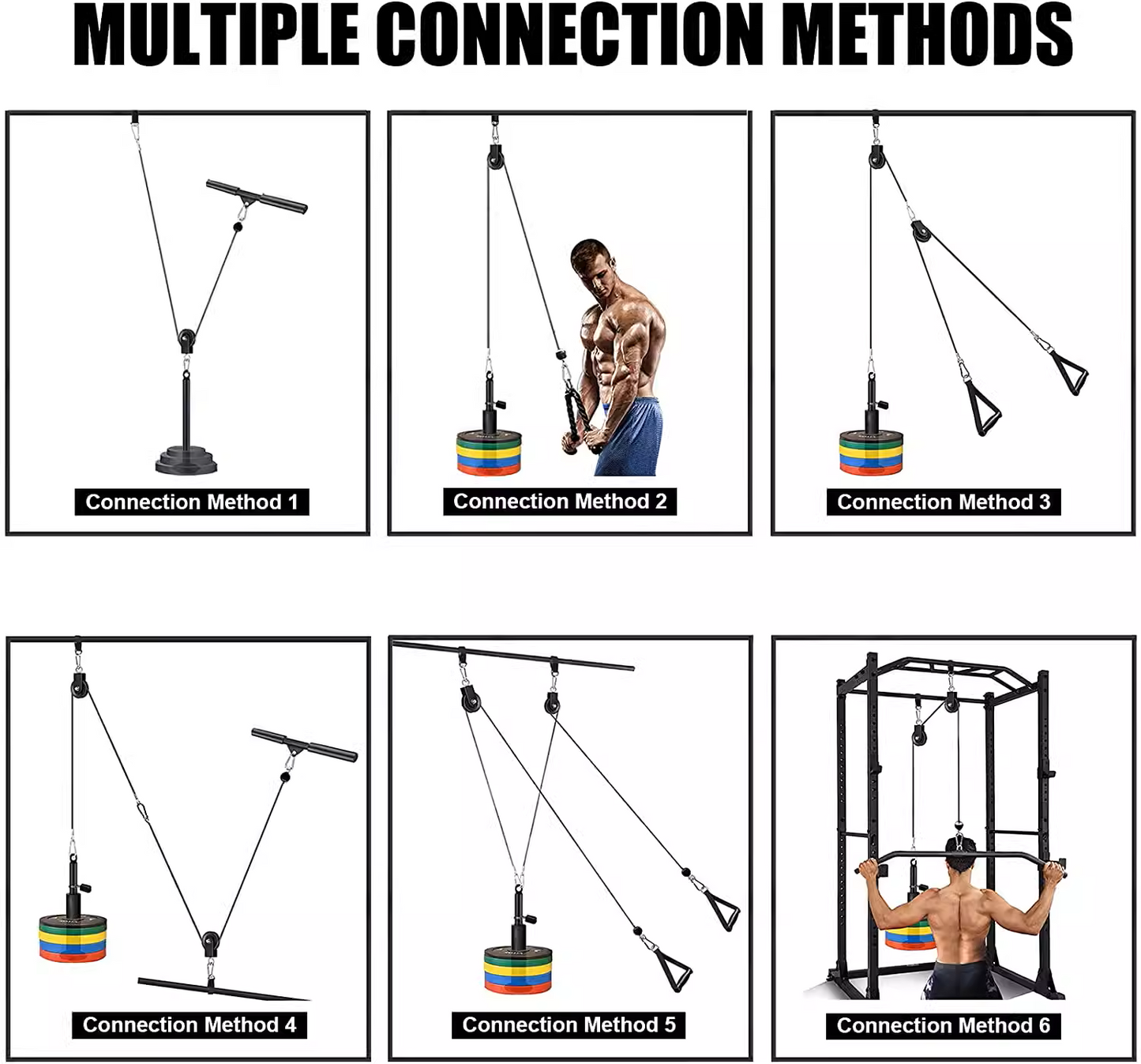 MULTIPLE CONNECTION METHODS

Connection Method 1

Connection Method 2

Connection Method 3

Connection Method 4

Connection Method 5

Connection Method 6