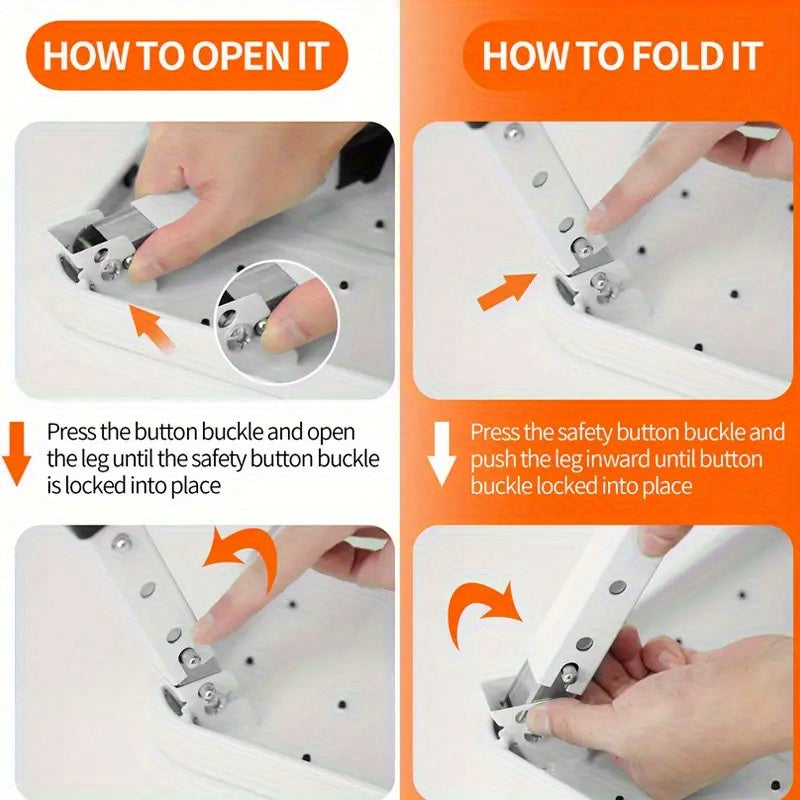 HOW TO OPEN IT

Press the button buckle and open the leg until the safety button buckle is locked into place

HOW TO FOLD IT

Press the safety button buckle and push the leg inward until button buckle locked into place