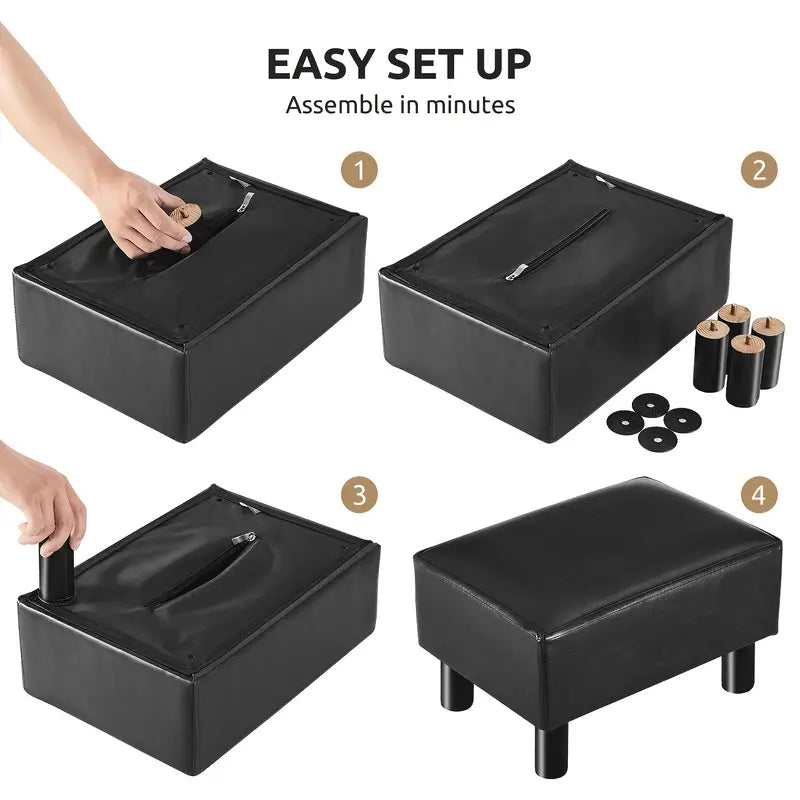 EASY SET UP
Assemble in minutes

1

2

3

4