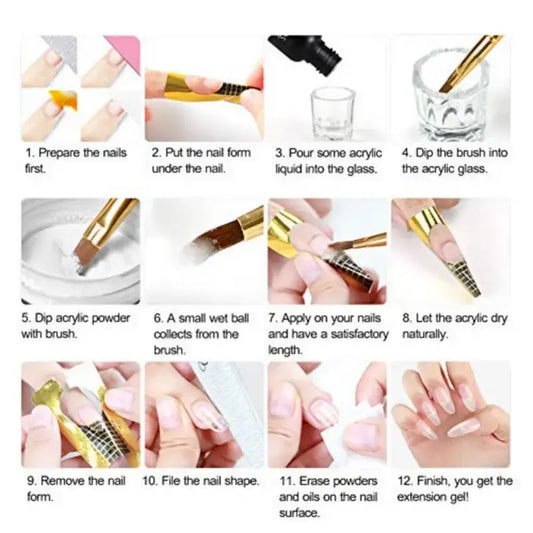 1. Prepare the nails first.

2. Put the nail form under the nail.

3. Pour some acrylic liquid into the glass.

4. Dip the brush into the acrylic glass.

5. Dip acrylic powder with brush.

6. A small wet ball collects from the brush.

7. Apply on your nails and have a satisfactory length.

8. Let the acrylic dry naturally.

9. Remove the nail form.

10. File the nail shape.

11. Erase powders and oils on the nail surface.

12. Finish, you get the extension gel!