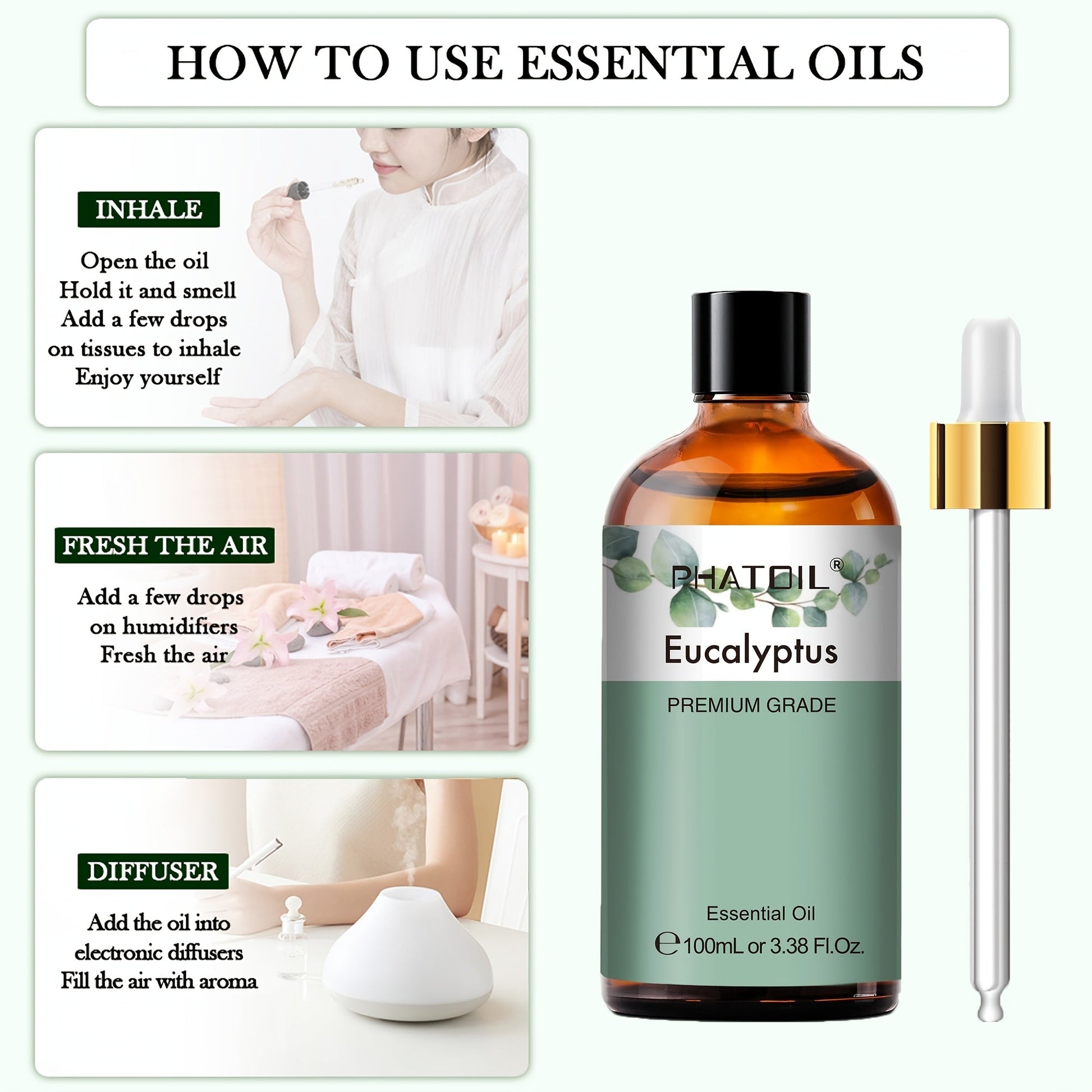 HOW TO USE ESSENTIAL OILS

INHALE

Open the oil
Hold it and smell
Add a few drops
on tissues to inhale
Enjoy yourself

FRESH THE AIR

Add a few drops
on humidifiers
Fresh the air

DIFFUSER

Add the oil into
electronic diffusers
Fill the air with aroma

PHATOIL®

Eucalyptus

PREMIUM GRADE

Essential Oil

℮ 100mL or 3.38 Fl.Oz.