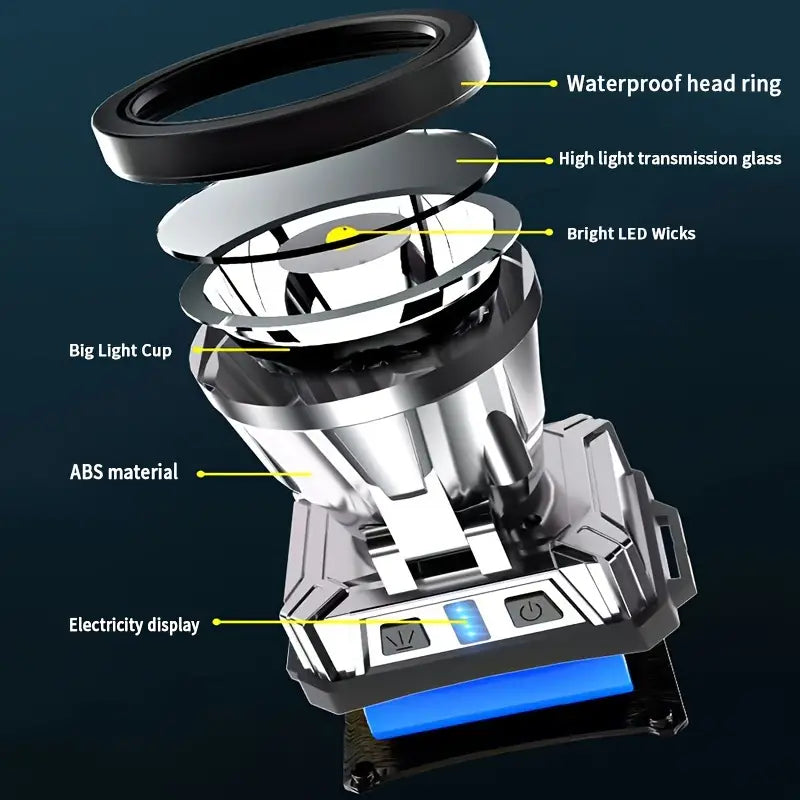 Waterproof head ring

High light transmission glass

Bright LED Wicks

Big Light Cup

ABS material

Electricity display