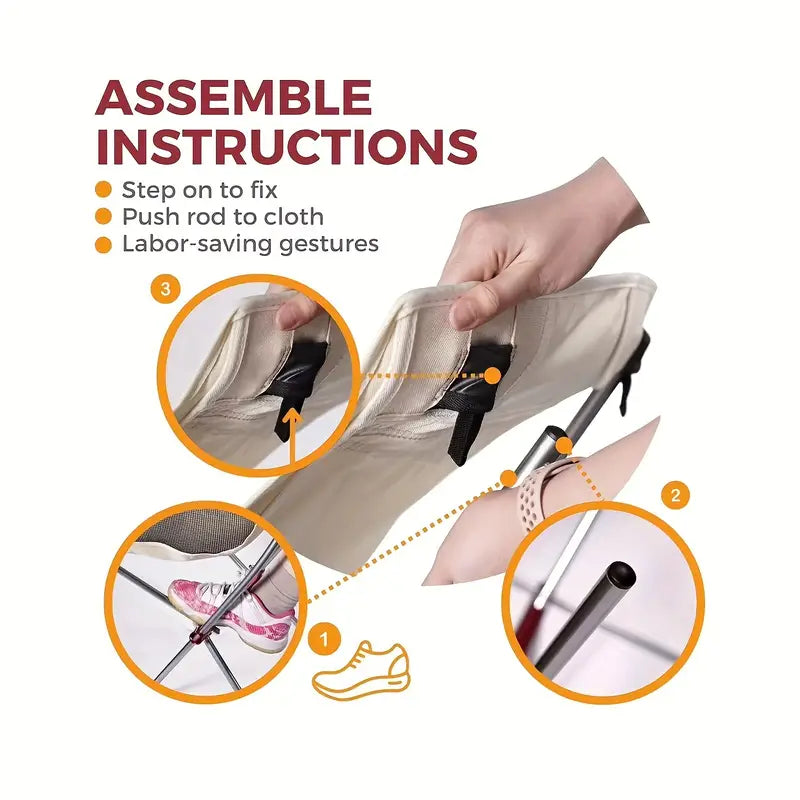 ASSEMBLE INSTRUCTIONS

Step on to fix
Push rod to cloth
Labor-saving gestures

3

2

1