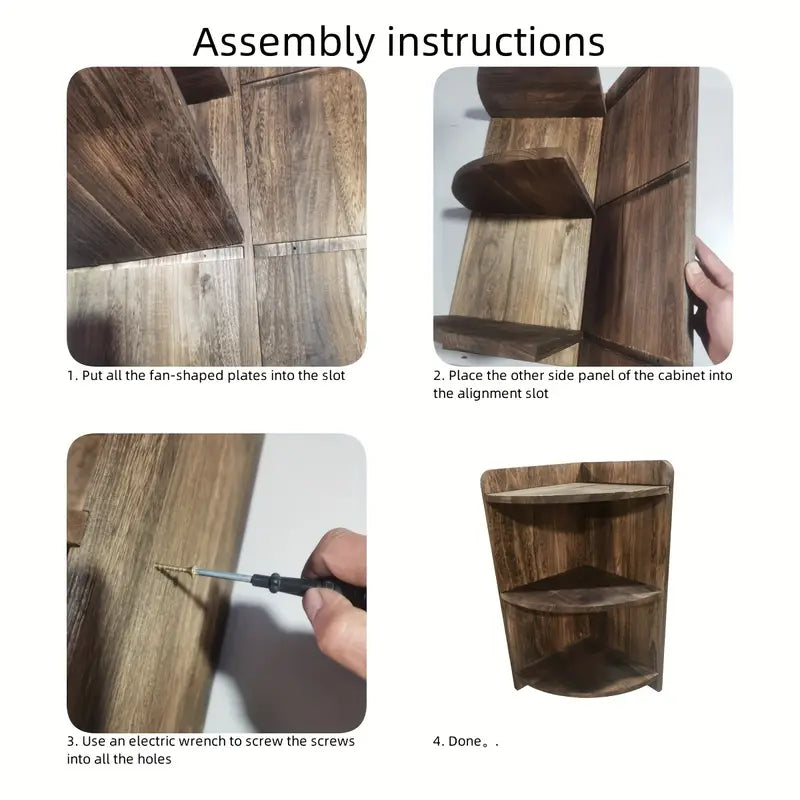 Assembly instructions

1. Put all the fan-shaped plates into the slot

2. Place the other side panel of the cabinet into the alignment slot

3. Use an electric wrench to screw the screws into all the holes

4. Done。.