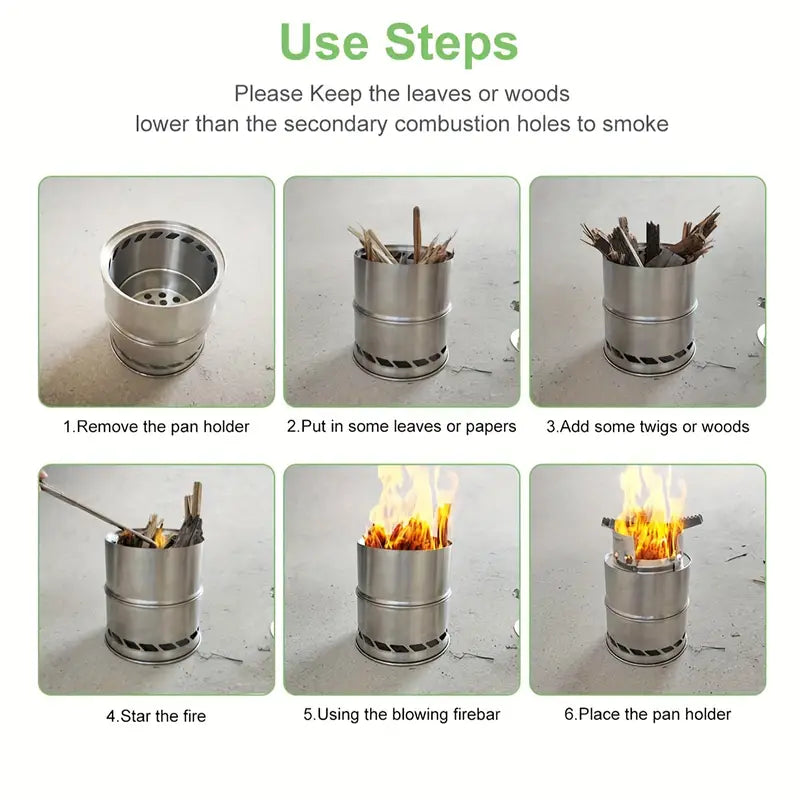 Use Steps

Please Keep the leaves or woods lower than the secondary combustion holes to smoke

1.Remove the pan holder

2.Put in some leaves or papers

3.Add some twigs or woods

4.Star the fire

5.Using the blowing firebar

6.Place the pan holder