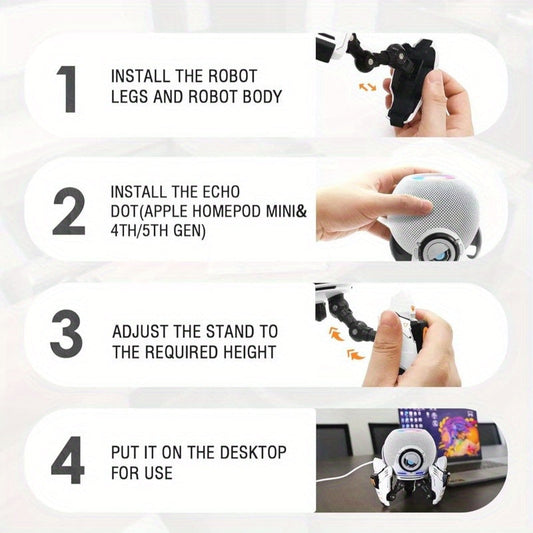 1

INSTALL THE ROBOT LEGS AND ROBOT BODY

2

INSTALL THE ECHO DOT(APPLE HOMEPOD MINI& 4TH/5TH GEN)

3

ADJUST THE STAND TO THE REQUIRED HEIGHT

4

PUT IT ON THE DESKTOP FOR USE