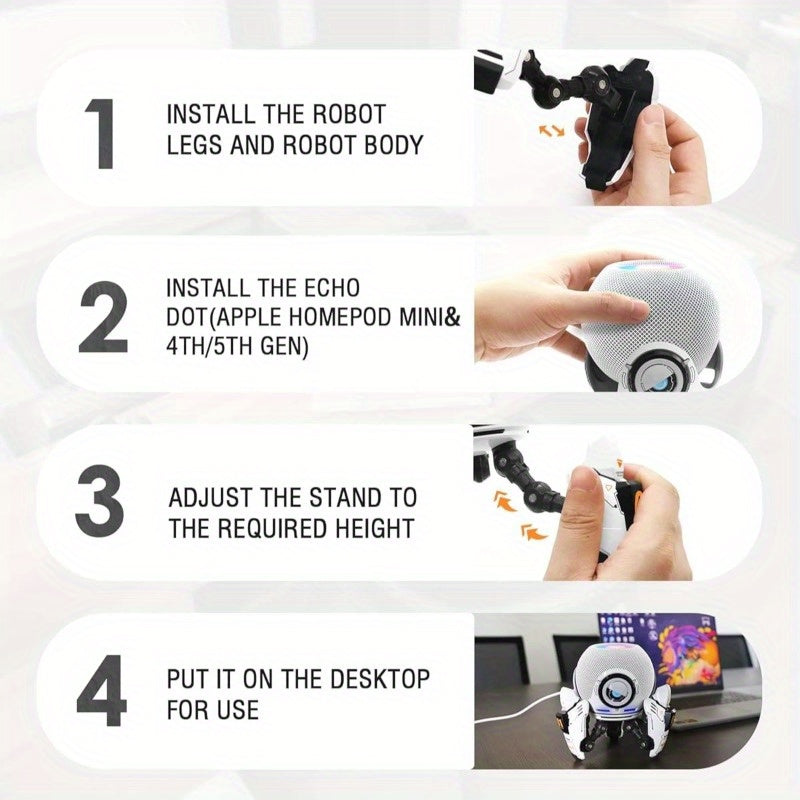 1

INSTALL THE ROBOT LEGS AND ROBOT BODY

2

INSTALL THE ECHO DOT(APPLE HOMEPOD MINI& 4TH/5TH GEN)

3

ADJUST THE STAND TO THE REQUIRED HEIGHT

4

PUT IT ON THE DESKTOP FOR USE