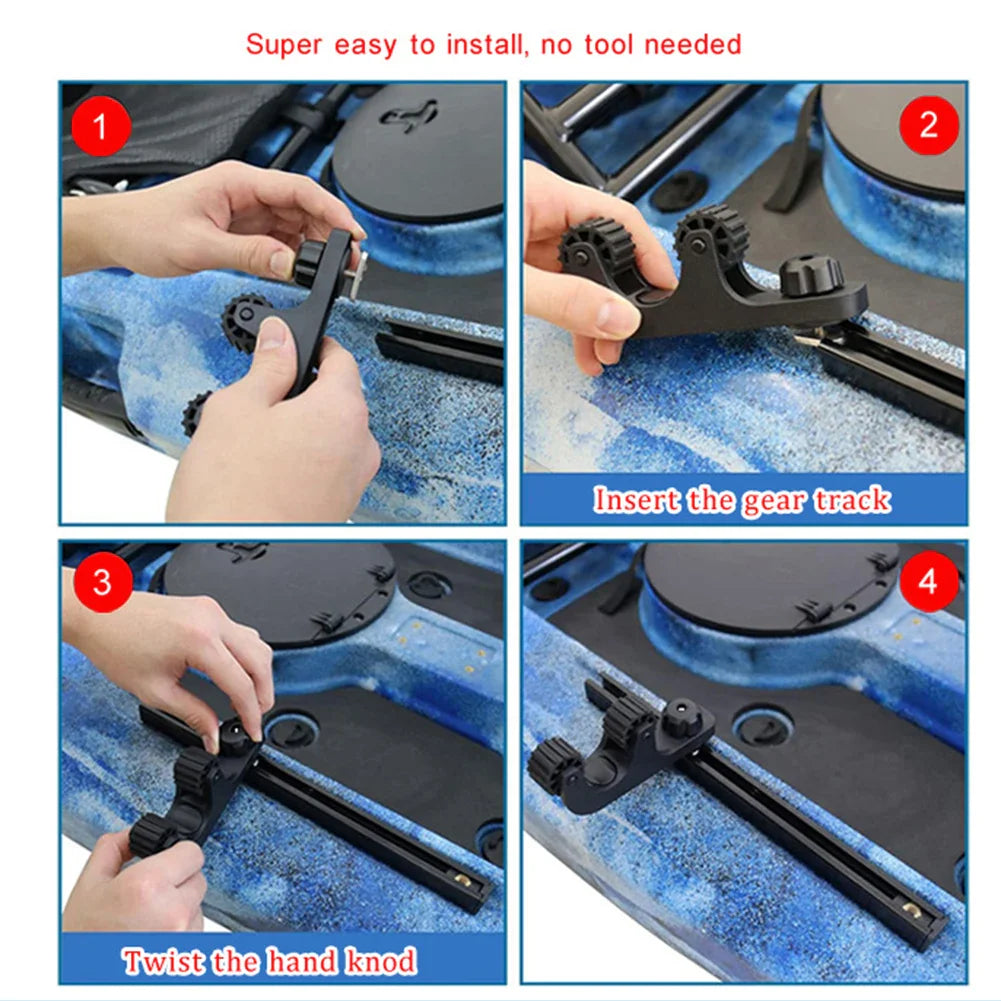 Super easy to install, no tool needed

1

2

Insert the gear track

3

Twist the hand knod

4