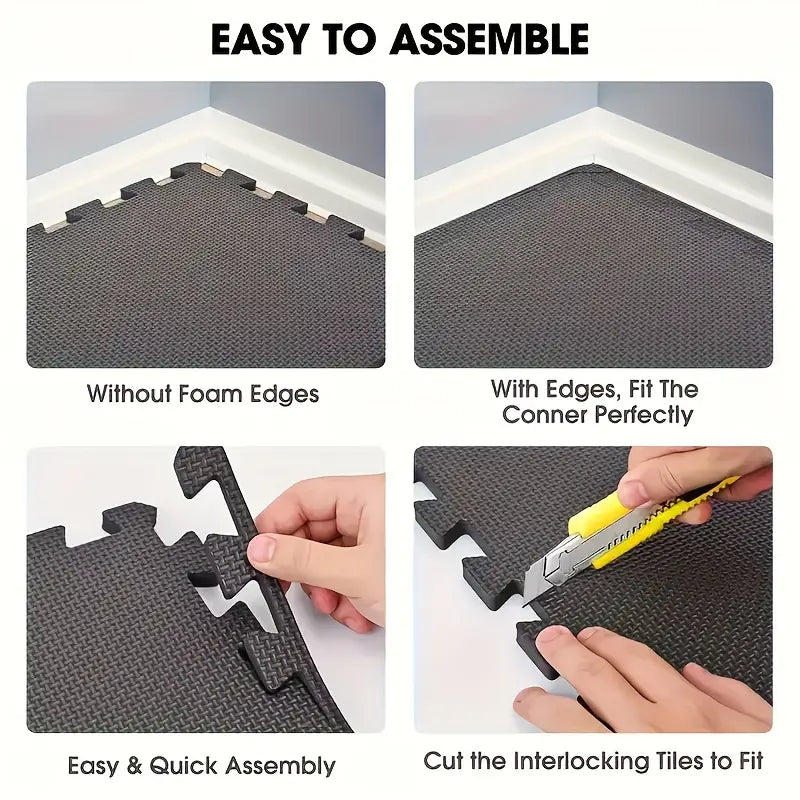 EASY TO ASSEMBLE

Without Foam Edges

With Edges, Fit The Conner Perfectly

Easy & Quick Assembly

Cut the Interlocking Tiles to Fit