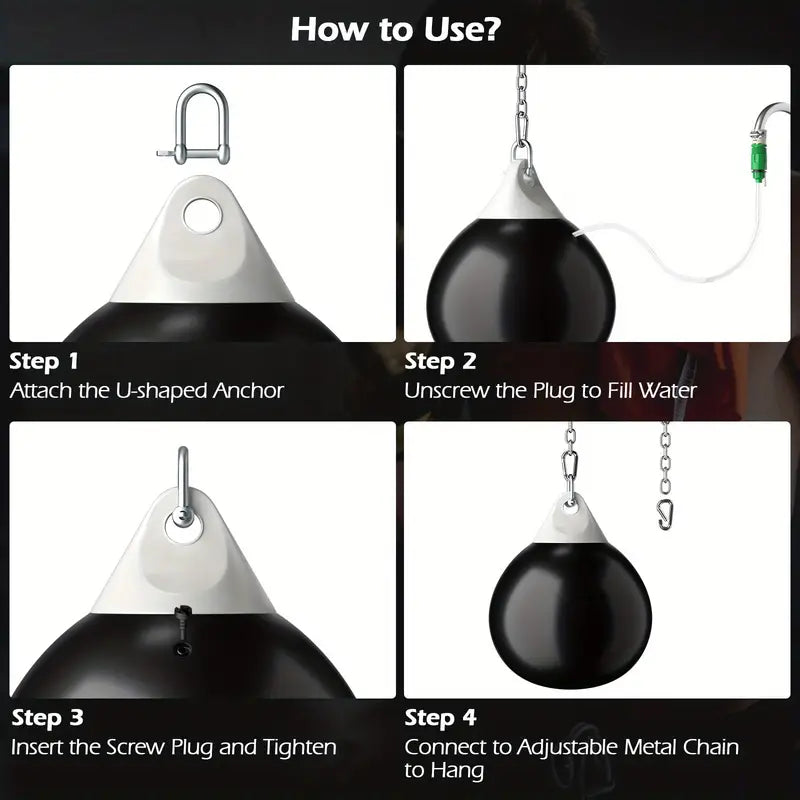 How to Use?

Step 1
Attach the U-shaped Anchor

Step 2
Unscrew the Plug to Fill Water

Step 3
Insert the Screw Plug and Tighten

Step 4
Connect to Adjustable Metal Chain to Hang