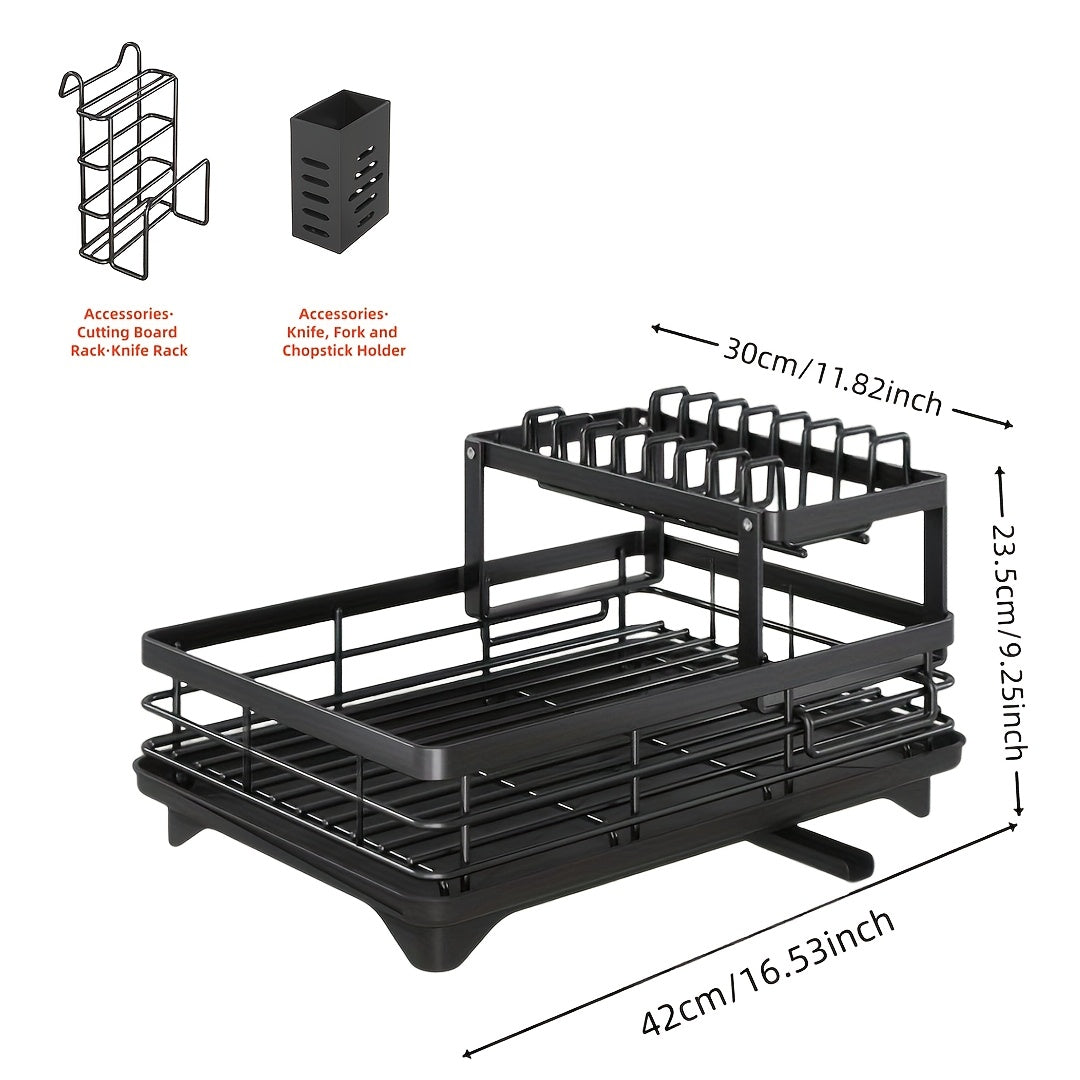 Accessories·
Cutting Board
Rack·Knife Rack

Accessories·
Knife, Fork and
Chopstick Holder

30cm/11.82inch

23.5cm/9.25inch

42cm/16.53inch