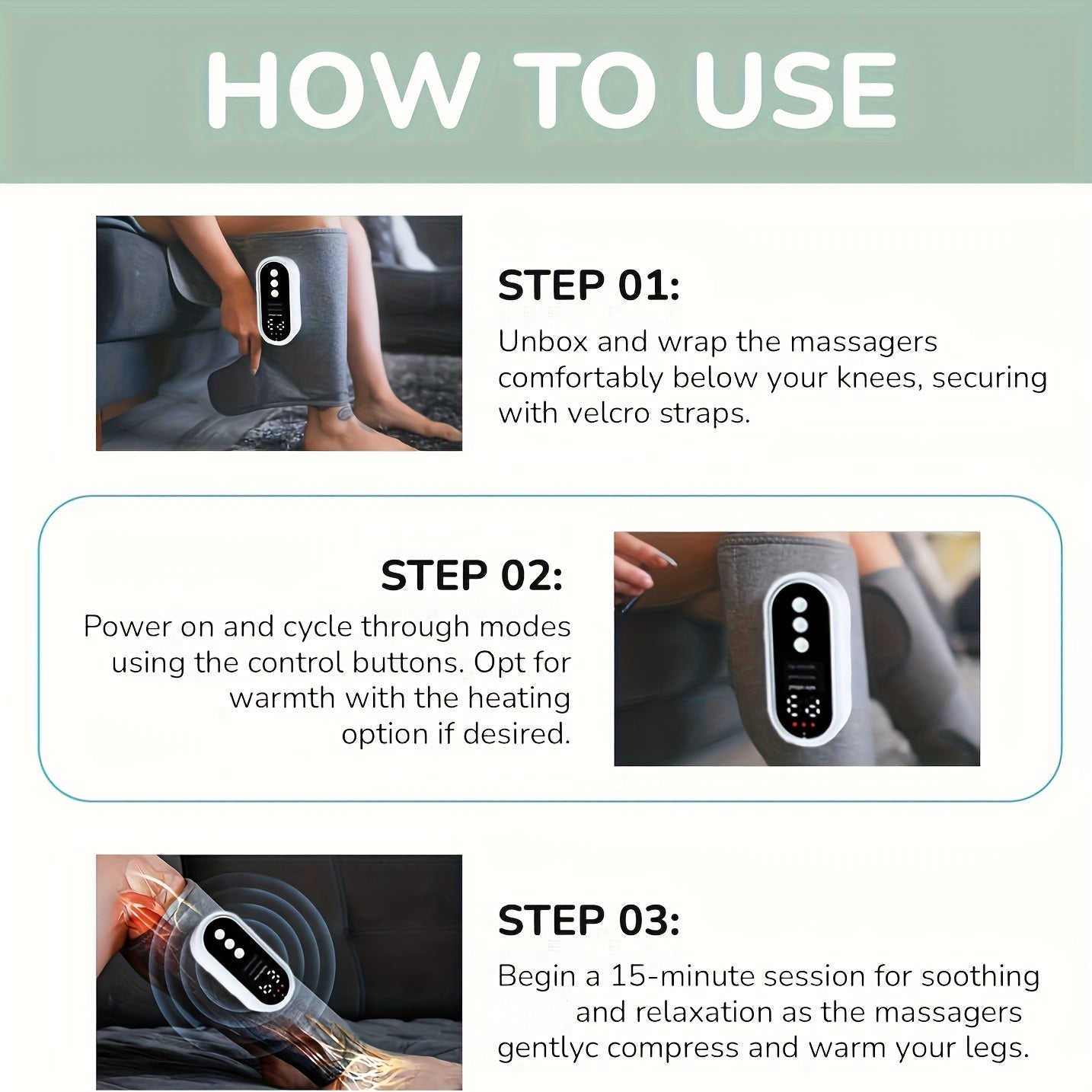 HOW TO USE

STEP 01:
Unbox and wrap the massagers comfortably below your knees, securing with velcro straps.

STEP 02:
Power on and cycle through modes using the control buttons. Opt for warmth with the heating option if desired.

STEP 03:
Begin a 15-minute session for soothing and relaxation as the massagers gentlyc compress and warm your legs.