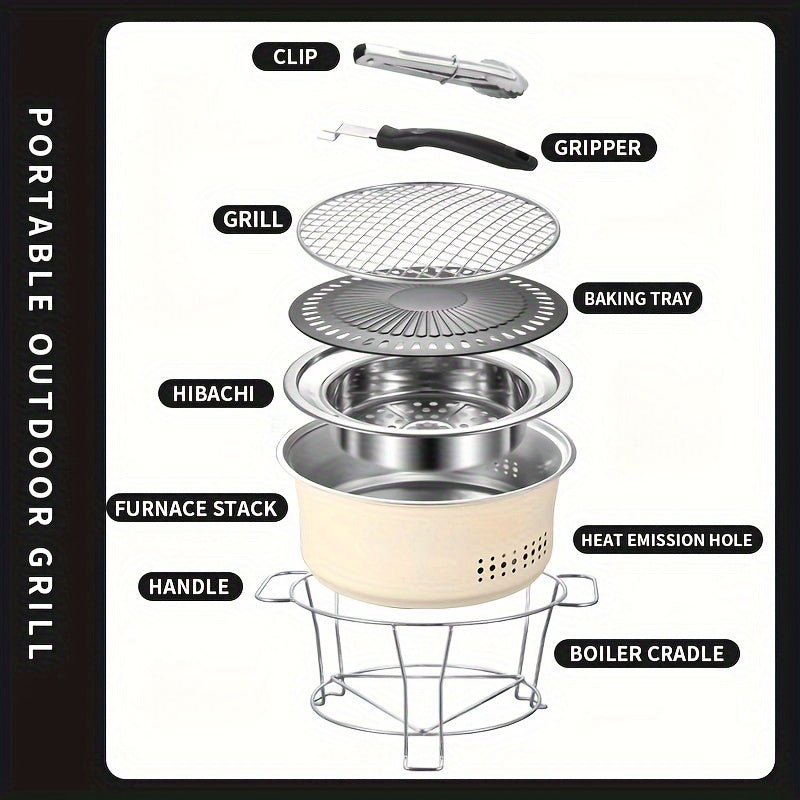 PORTABLE OUTDOOR GRILL

CLIP

GRIPPER

GRILL

BAKING TRAY

HIBACHI

FURNACE STACK

HEAT EMISSION HOLE

HANDLE

BOILER CRADLE